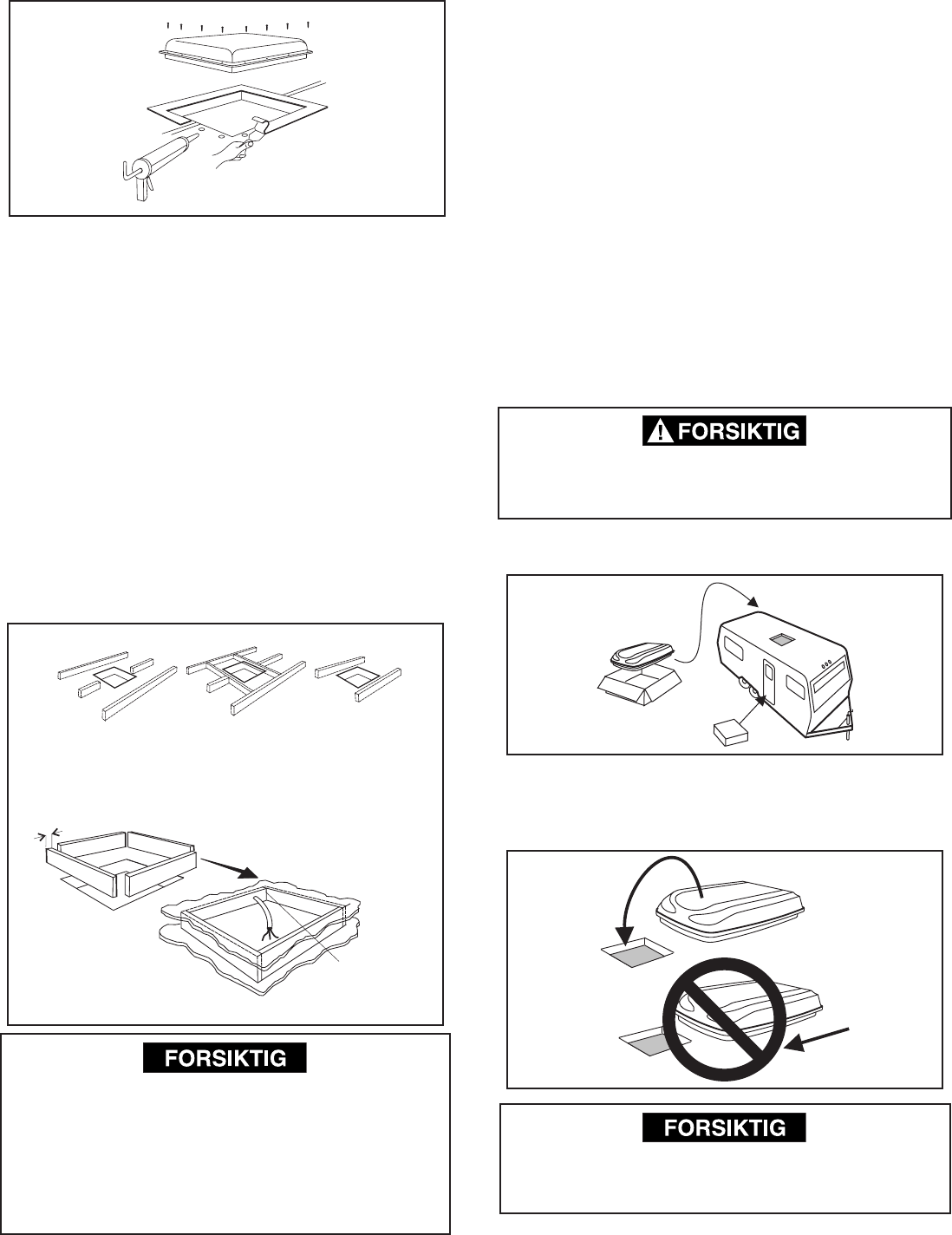 FORSIKTIG

FORSIKTIG

FORSIKTIG