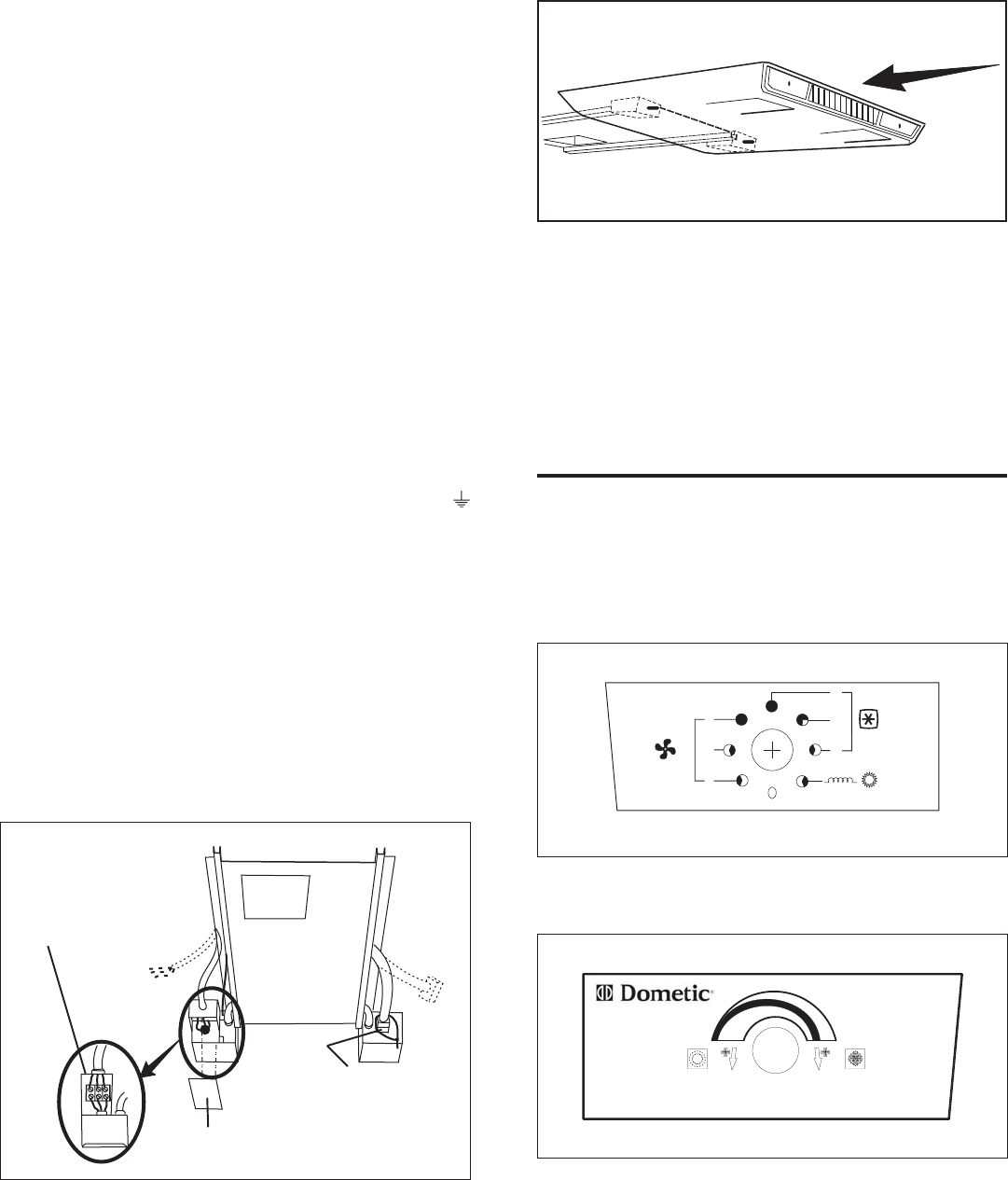 Dometic®