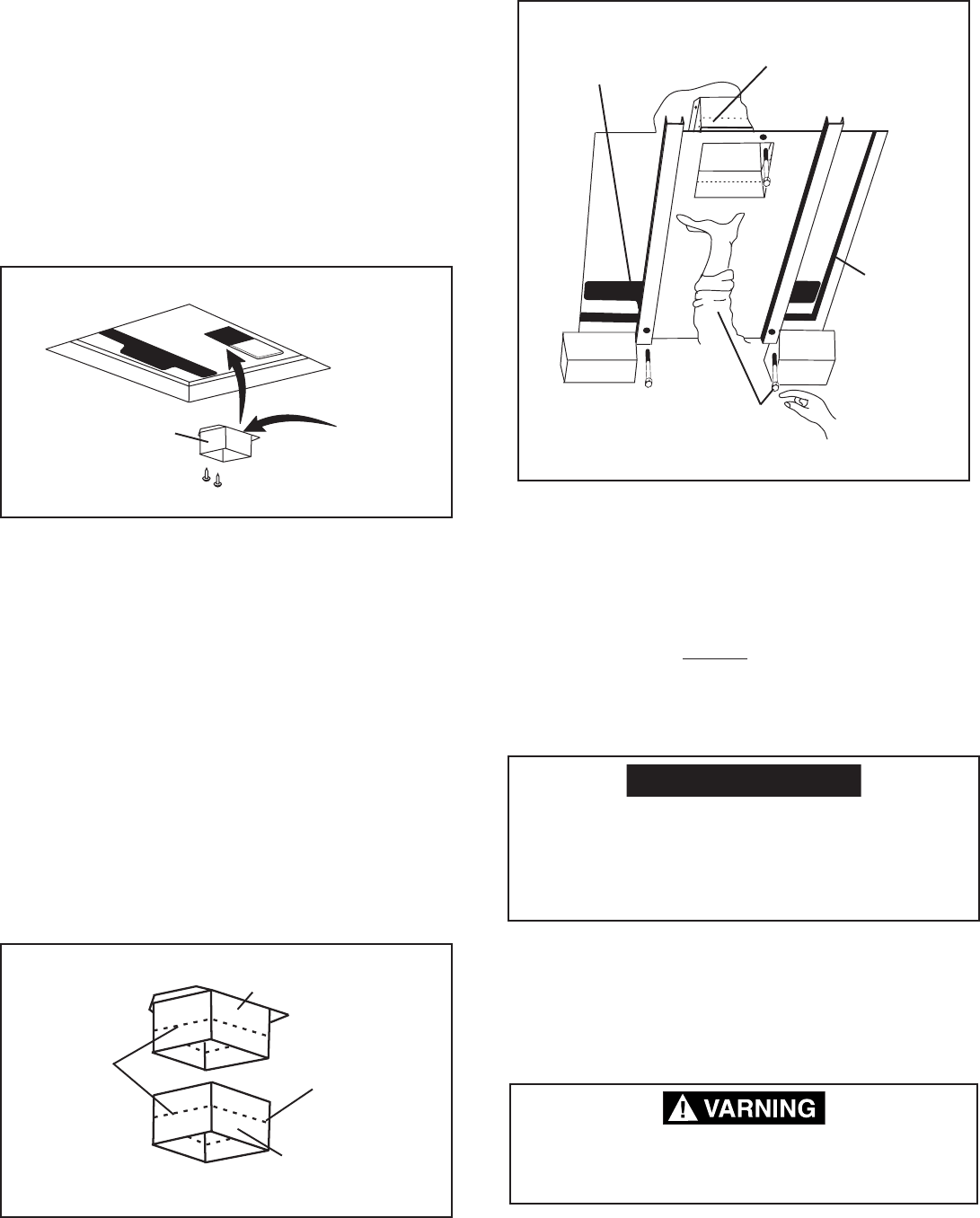 VARNING