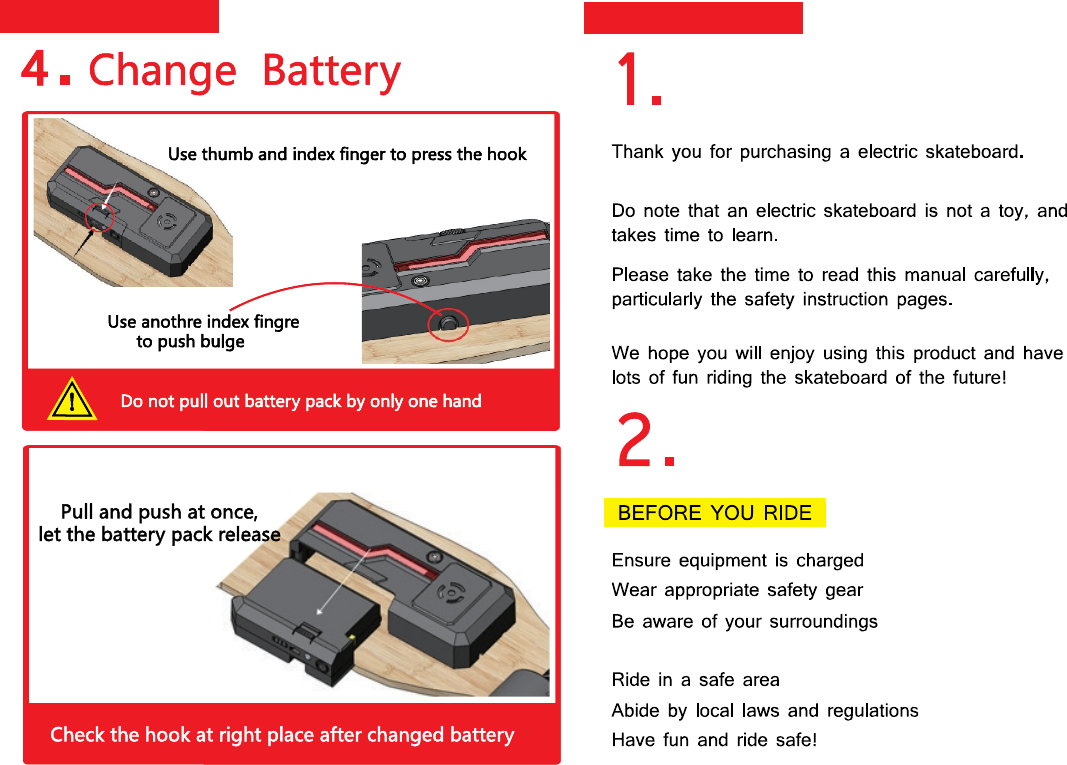 4. Change Battery

Use thumb and index finger to press the hook

Use anothre index fingre to push bulge

Do not pull out battery pack by only one hand

Pull and push at once, let the battery pack release

Check the hook at right place after changed battery

1.

Thank you for purchasing a electric skateboard.

Do note that an electric skateboard is not a toy, and takes time to learn.

Please take the time to read this manual carefully, particularly the safety instruction pages.

We hope you will enjoy using this product and have lots of fun riding the skateboard of the future!

2.

BEFORE YOU RIDE

Ensure equipment is charged
Wear appropriate safety gear
Be aware of your surroundings

Ride in a safe area
Abide by local laws and regulations
Have fun and ride safe!