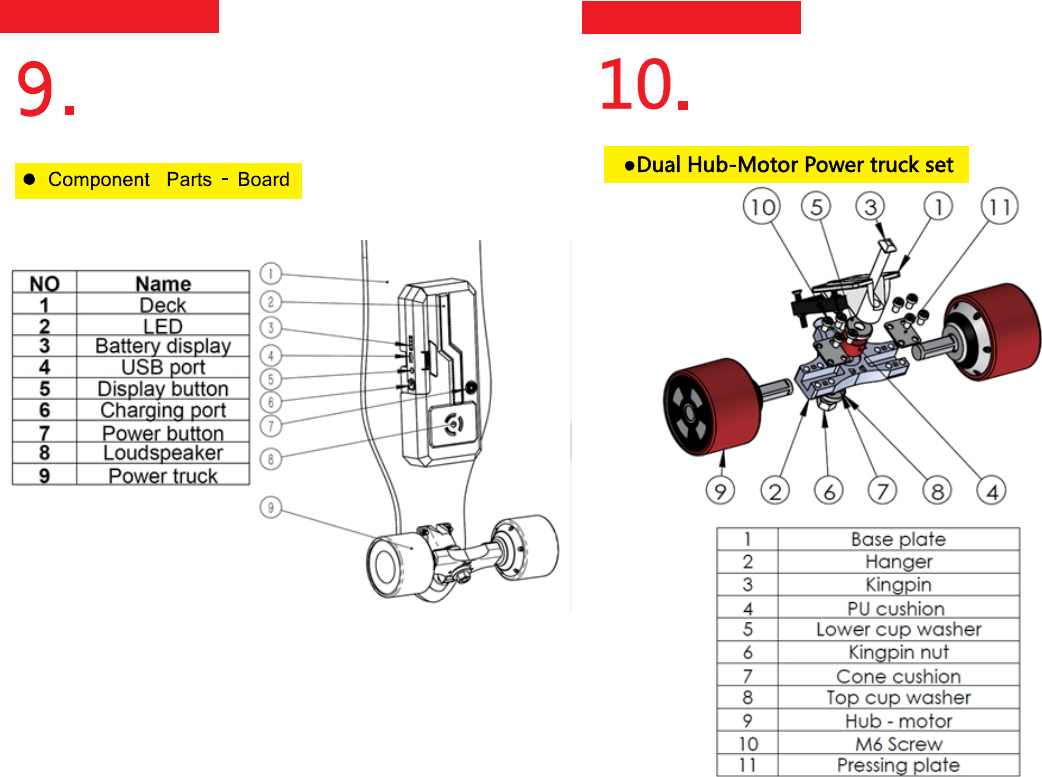 9.

● Component Parts - Board

| NO | Name |
|---|---|
| 1 | Deck |
| 2 | LED |
| 3 | Battery display |
| 4 | USB port |
| 5 | Display button |
| 6 | Charging port |
| 7 | Power button |
| 8 | Loudspeaker |
| 9 | Power truck |

1 2 3 4 5 6 7 8 9

10.

●Dual Hub-Motor Power truck set

10 5 3 1 11

9 2 6 7 8 4

| 1 | Base plate |
|---|---|
| 2 | Hanger |
| 3 | Kingpin |
| 4 | PU cushion |
| 5 | Lower cup washer |
| 6 | Kingpin nut |
| 7 | Cone cushion |
| 8 | Top cup washer |
| 9 | Hub - motor |
| 10 | M6 Screw |
| 11 | Pressing plate |