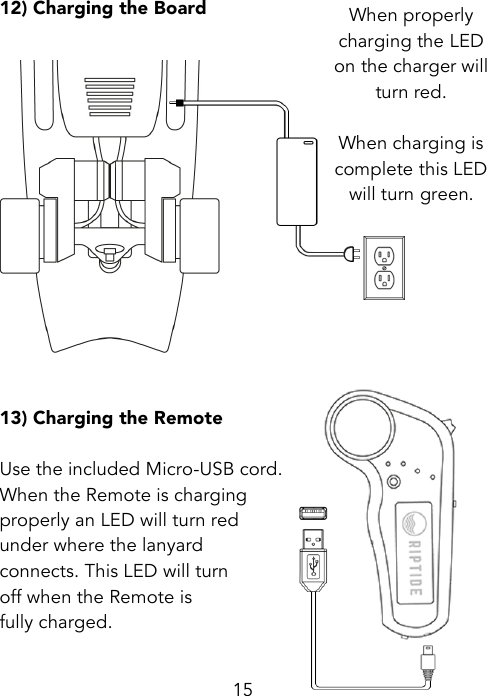 12) Charging the Board

When properly charging the LED on the charger will turn red.

When charging is complete this LED will turn green.

13) Charging the Remote

Use the included Micro-USB cord. When the Remote is charging properly an LED will turn red under where the lanyard connects. This LED will turn off when the Remote is fully charged.

RIPTIDE

15