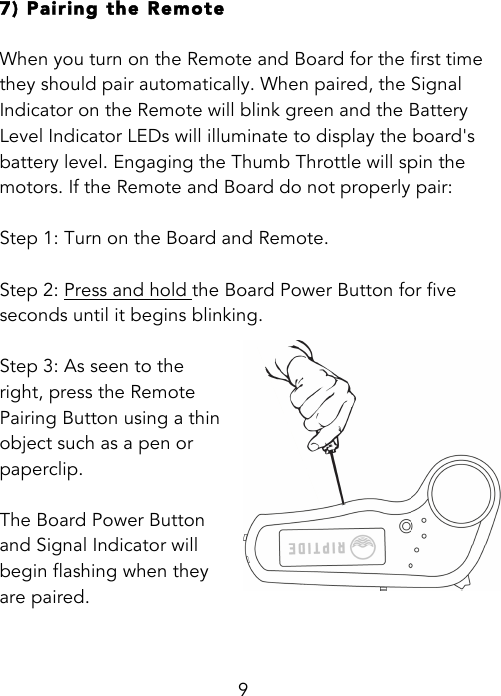 7) Pairing the Remote

When you turn on the Remote and Board for the first time they should pair automatically. When paired, the Signal Indicator on the Remote will blink green and the Battery Level Indicator LEDs will illuminate to display the board's battery level. Engaging the Thumb Throttle will spin the motors. If the Remote and Board do not properly pair:

Step 1: Turn on the Board and Remote.

Step 2: Press and hold the Board Power Button for five seconds until it begins blinking.

Step 3: As seen to the right, press the Remote Pairing Button using a thin object such as a pen or paperclip.

The Board Power Button and Signal Indicator will begin flashing when they are paired.

RIPTIDE

9