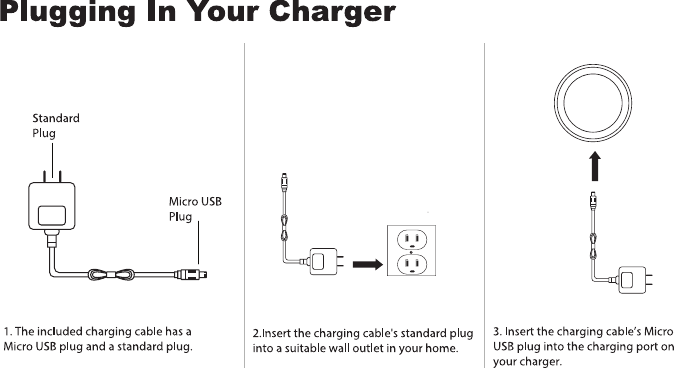 Plugging In Your Charger

Standard Plug

Micro USB Plug

1. The included charging cable has a Micro USB plug and a standard plug.

2.Insert the charging cable's standard plug into a suitable wall outlet in your home.

3. Insert the charging cable's Micro USB plug into the charging port on your charger.