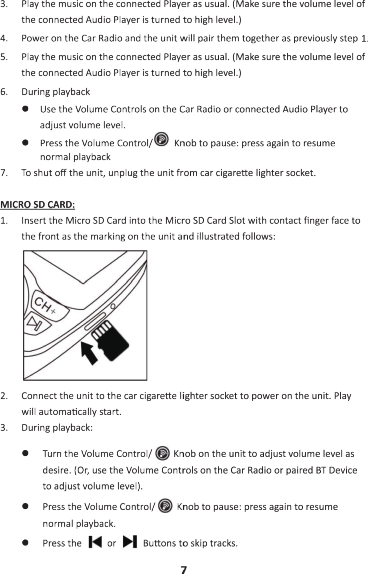 3. Play the music on the connected Player as usual. (Make sure the volume level of the connected Audio Player is turned to high level.)

4. Power on the Car Radio and the unit will pair them together as previously step 1.

5. Play the music on the connected Player as usual. (Make sure the volume level of the connected Audio Player is turned to high level.)

6. During playback

● Use the Volume Controls on the Car Radio or connected Audio Player to adjust volume level.

● Press the Volume Control/ Knob to pause: press again to resume normal playback

7. To shut off the unit, unplug the unit from car cigarette lighter socket.

MICRO SD CARD:

1. Insert the Micro SD Card into the Micro SD Card Slot with contact finger face to the front as the marking on the unit and illustrated follows:

CH+

2. Connect the unit to the car cigarette lighter socket to power on the unit. Play will automatically start.

3. During playback:

● Turn the Volume Control/ Knob on the unit to adjust volume level as desire. (Or, use the Volume Controls on the Car Radio or paired BT Device to adjust volume level).

● Press the Volume Control/ Knob to pause: press again to resume normal playback.

● Press the or Buttons to skip tracks.

7