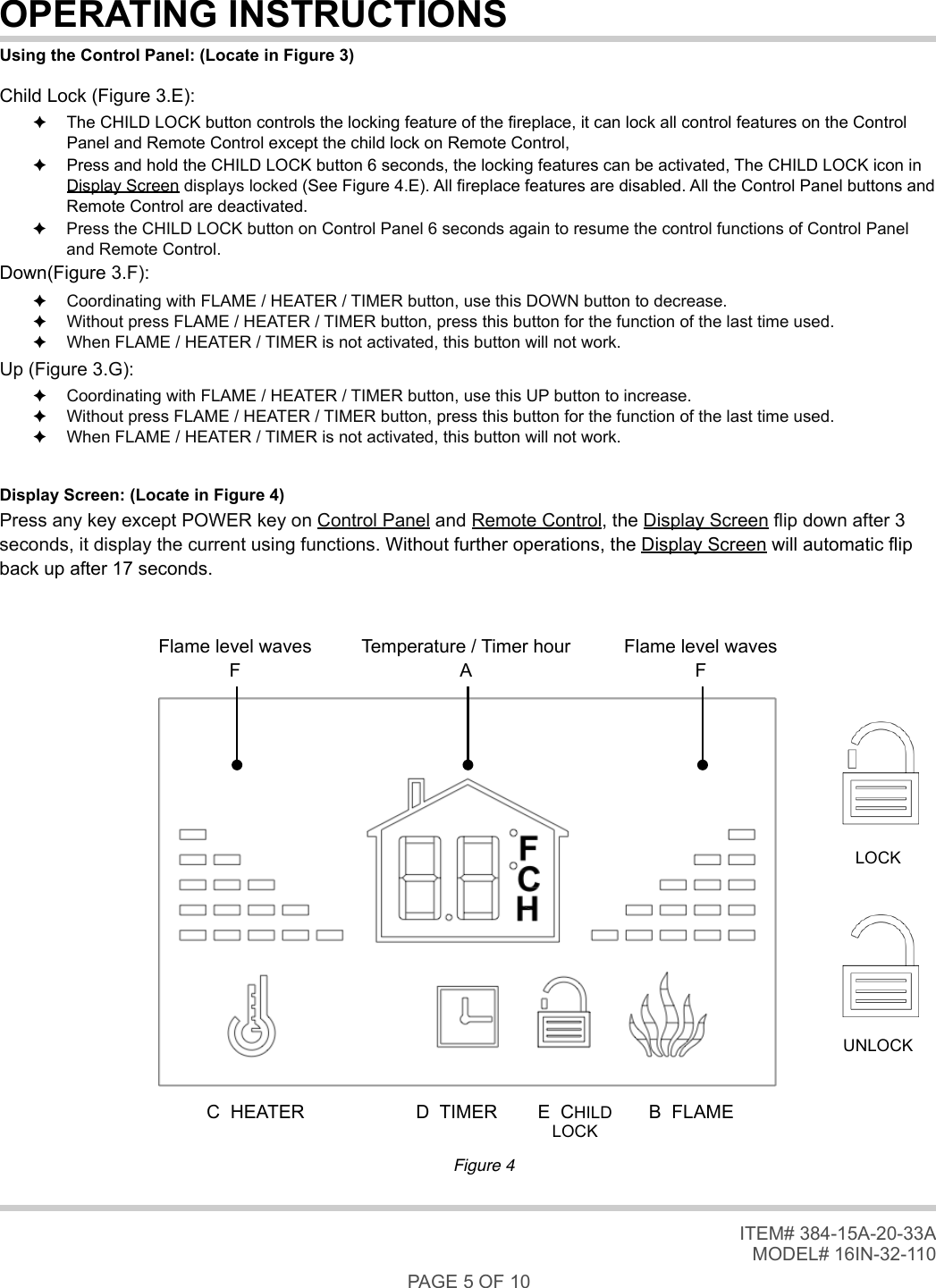 OPERATING INSTRUCTIONS

Using the Control Panel: (Locate in Figure 3)

Child Lock (Figure 3.E):

✦ The CHILD LOCK button controls the locking feature of the fireplace, it can lock all control features on the Control Panel and Remote Control except the child lock on Remote Control,

✦ Press and hold the CHILD LOCK button 6 seconds, the locking features can be activated, The CHILD LOCK icon in Display Screen displays locked (See Figure 4.E). All fireplace features are disabled. All the Control Panel buttons and Remote Control are deactivated.

✦ Press the CHILD LOCK button on Control Panel 6 seconds again to resume the control functions of Control Panel and Remote Control.

Down(Figure 3.F):

✦ Coordinating with FLAME / HEATER / TIMER button, use this DOWN button to decrease.

✦ Without press FLAME / HEATER / TIMER button, press this button for the function of the last time used.

✦ When FLAME / HEATER / TIMER is not activated, this button will not work.

Up (Figure 3.G):

✦ Coordinating with FLAME / HEATER / TIMER button, use this UP button to increase.

✦ Without press FLAME / HEATER / TIMER button, press this button for the function of the last time used.

✦ When FLAME / HEATER / TIMER is not activated, this button will not work.

Display Screen: (Locate in Figure 4)

Press any key except POWER key on Control Panel and Remote Control, the Display Screen flip down after 3 seconds, it display the current using functions. Without further operations, the Display Screen will automatic flip back up after 17 seconds.

Flame level waves
F

Temperature / Timer hour
A

Flame level waves
F

F
C
H

LOCK

UNLOCK

C HEATER

D TIMER

E CHILD LOCK

B FLAME

Figure 4

ITEM# 384-15A-20-33A
MODEL# 16IN-32-110

PAGE 5 OF 10