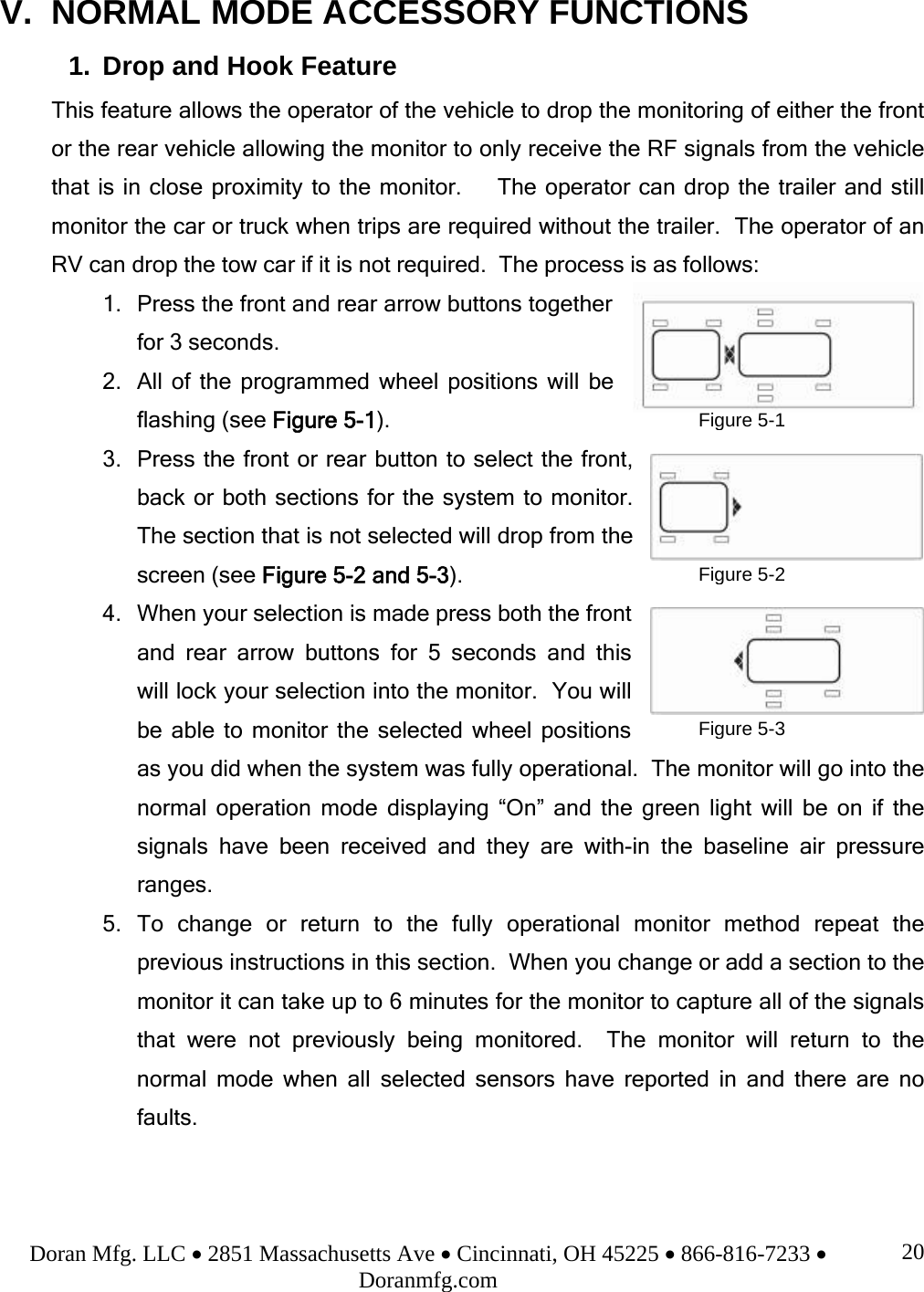 V. NORMAL MODE ACCESSORY FUNCTIONS

1. Drop and Hook Feature

This feature allows the operator of the vehicle to drop the monitoring of either the front or the rear vehicle allowing the monitor to only receive the RF signals from the vehicle that is in close proximity to the monitor. The operator can drop the trailer and still monitor the car or truck when trips are required without the trailer. The operator of an RV can drop the tow car if it is not required. The process is as follows:

1. Press the front and rear arrow buttons together for 3 seconds.

2. All of the programmed wheel positions will be flashing (see Figure 5-1).

Figure 5-1

3. Press the front or rear button to select the front, back or both sections for the system to monitor. The section that is not selected will drop from the screen (see Figure 5-2 and 5-3).

Figure 5-2

4. When your selection is made press both the front and rear arrow buttons for 5 seconds and this will lock your selection into the monitor. You will be able to monitor the selected wheel positions as you did when the system was fully operational. The monitor will go into the normal operation mode displaying “On” and the green light will be on if the signals have been received and they are with-in the baseline air pressure ranges.

Figure 5-3

5. To change or return to the fully operational monitor method repeat the previous instructions in this section. When you change or add a section to the monitor it can take up to 6 minutes for the monitor to capture all of the signals that were not previously being monitored. The monitor will return to the normal mode when all selected sensors have reported in and there are no faults.

Doran Mfg. LLC • 2851 Massachusetts Ave • Cincinnati, OH 45225 • 866-816-7233 • Doranmfg.com

20