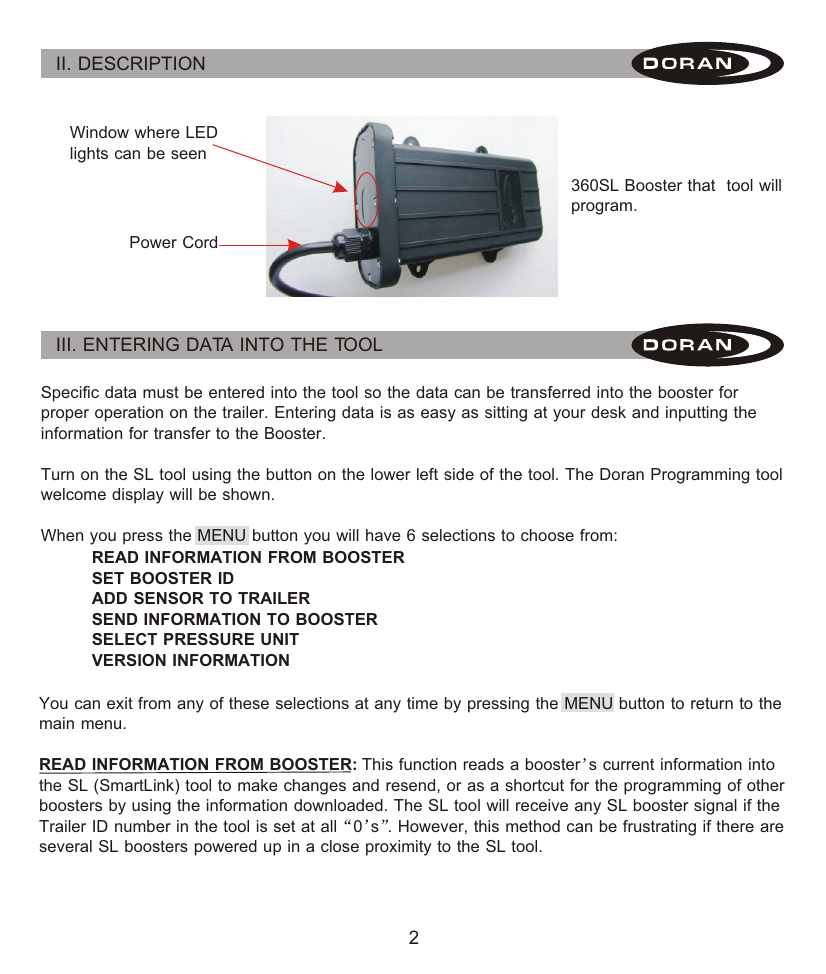 II. DESCRIPTION

DORAN

Window where LED lights can be seen

Power Cord

360SL Booster that tool will program.

III. ENTERING DATA INTO THE TOOL

DORAN

Specific data must be entered into the tool so the data can be transferred into the booster for proper operation on the trailer. Entering data is as easy as sitting at your desk and inputting the information for transfer to the Booster.

Turn on the SL tool using the button on the lower left side of the tool. The Doran Programming tool welcome display will be shown.

When you press the MENU button you will have 6 selections to choose from:
READ INFORMATION FROM BOOSTER
SET BOOSTER ID
ADD SENSOR TO TRAILER
SEND INFORMATION TO BOOSTER
SELECT PRESSURE UNIT
VERSION INFORMATION

You can exit from any of these selections at any time by pressing the MENU button to return to the main menu.

READ INFORMATION FROM BOOSTER: This function reads a booster's current information into the SL (SmartLink) tool to make changes and resend, or as a shortcut for the programming of other boosters by using the information downloaded. The SL tool will receive any SL booster signal if the Trailer ID number in the tool is set at all "0's". However, this method can be frustrating if there are several SL boosters powered up in a close proximity to the SL tool.

2