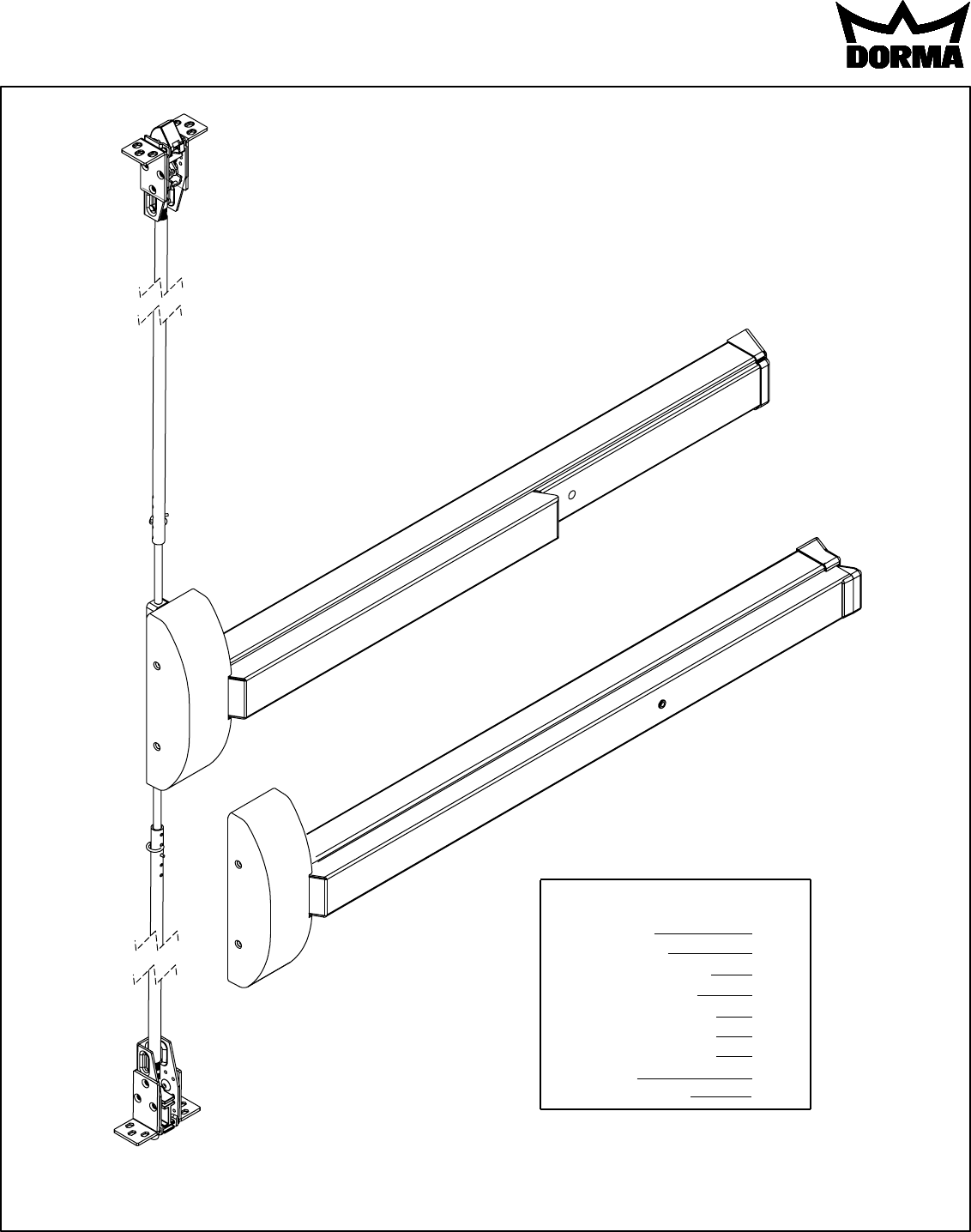 DORMA