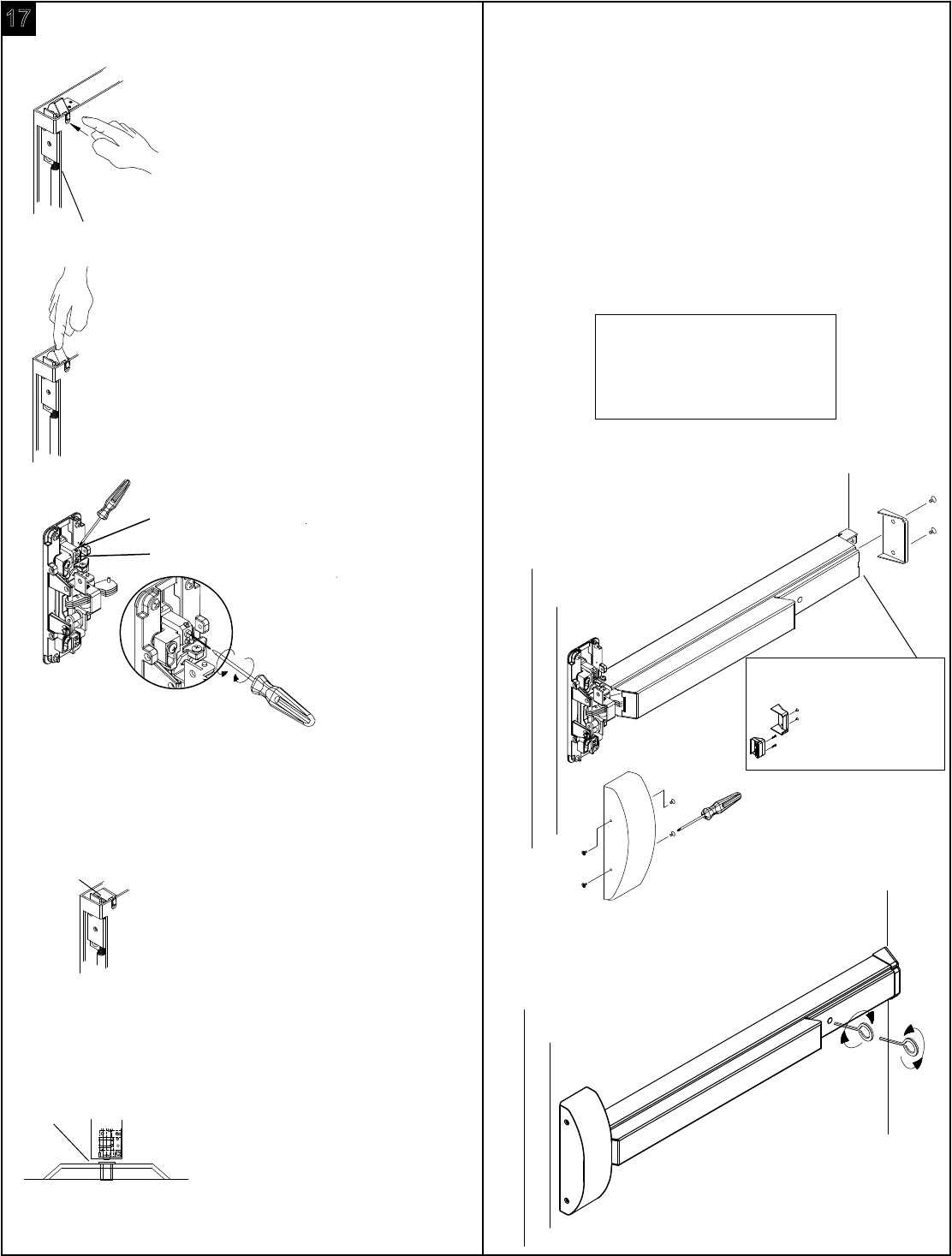 17