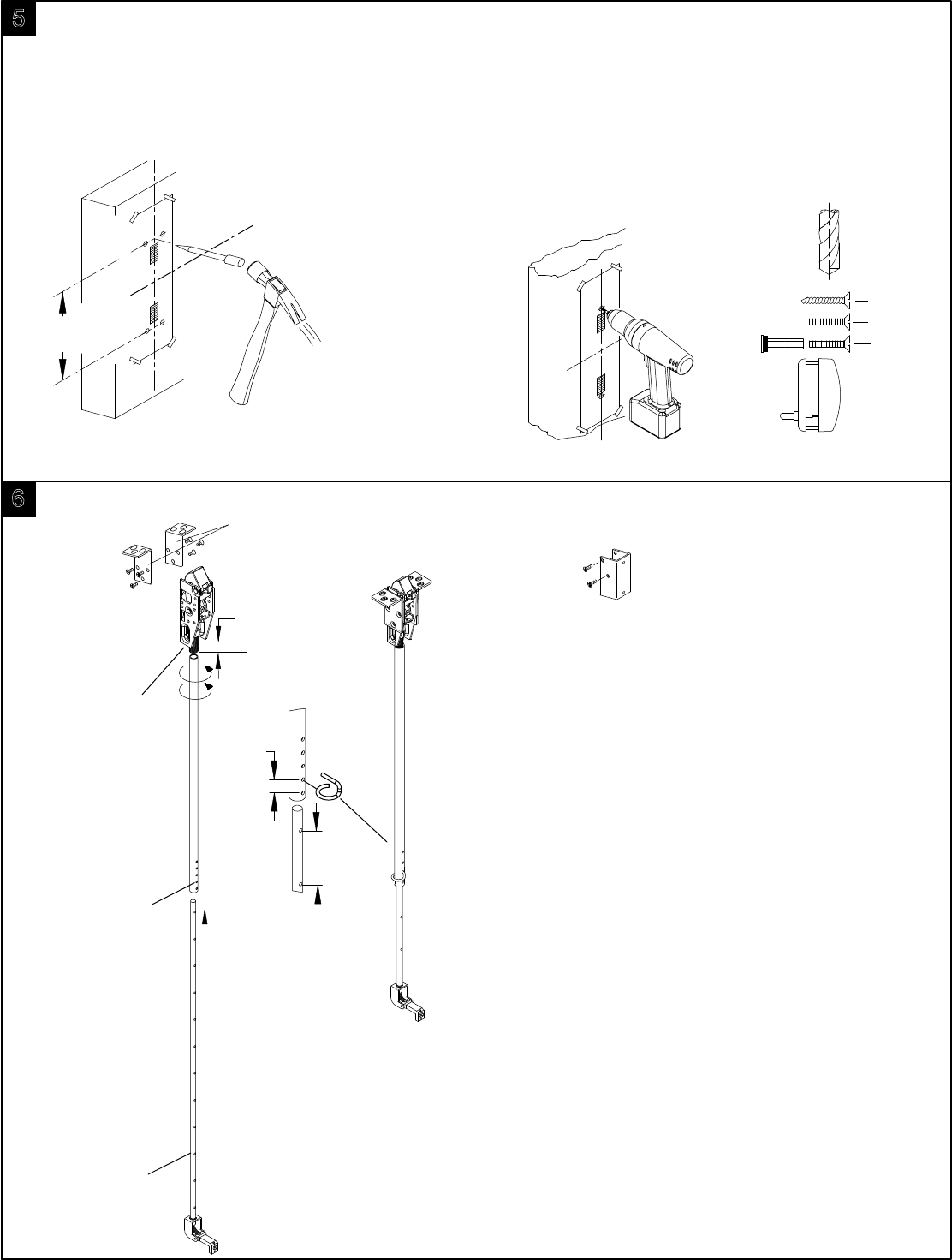 5

6