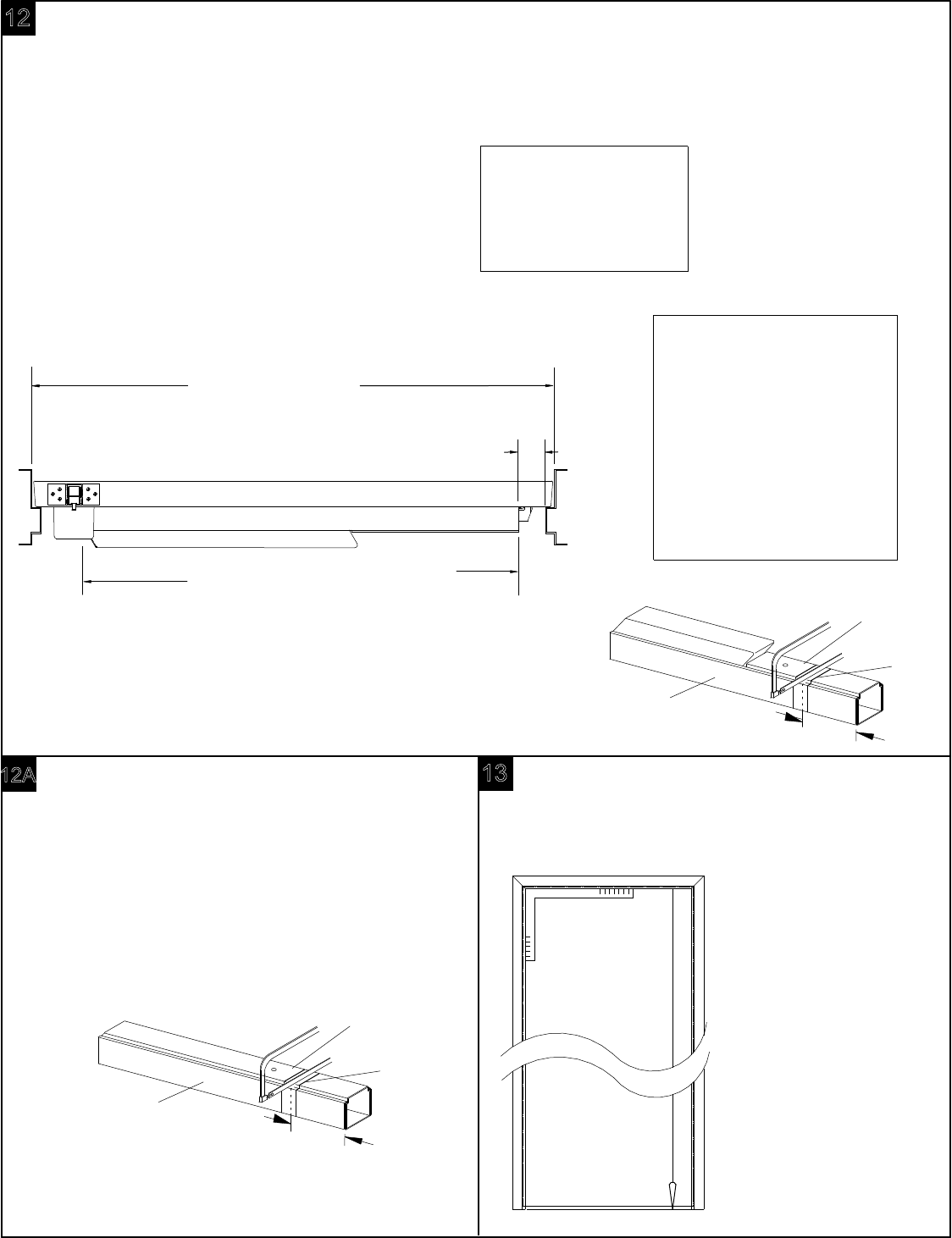 12

12A

13