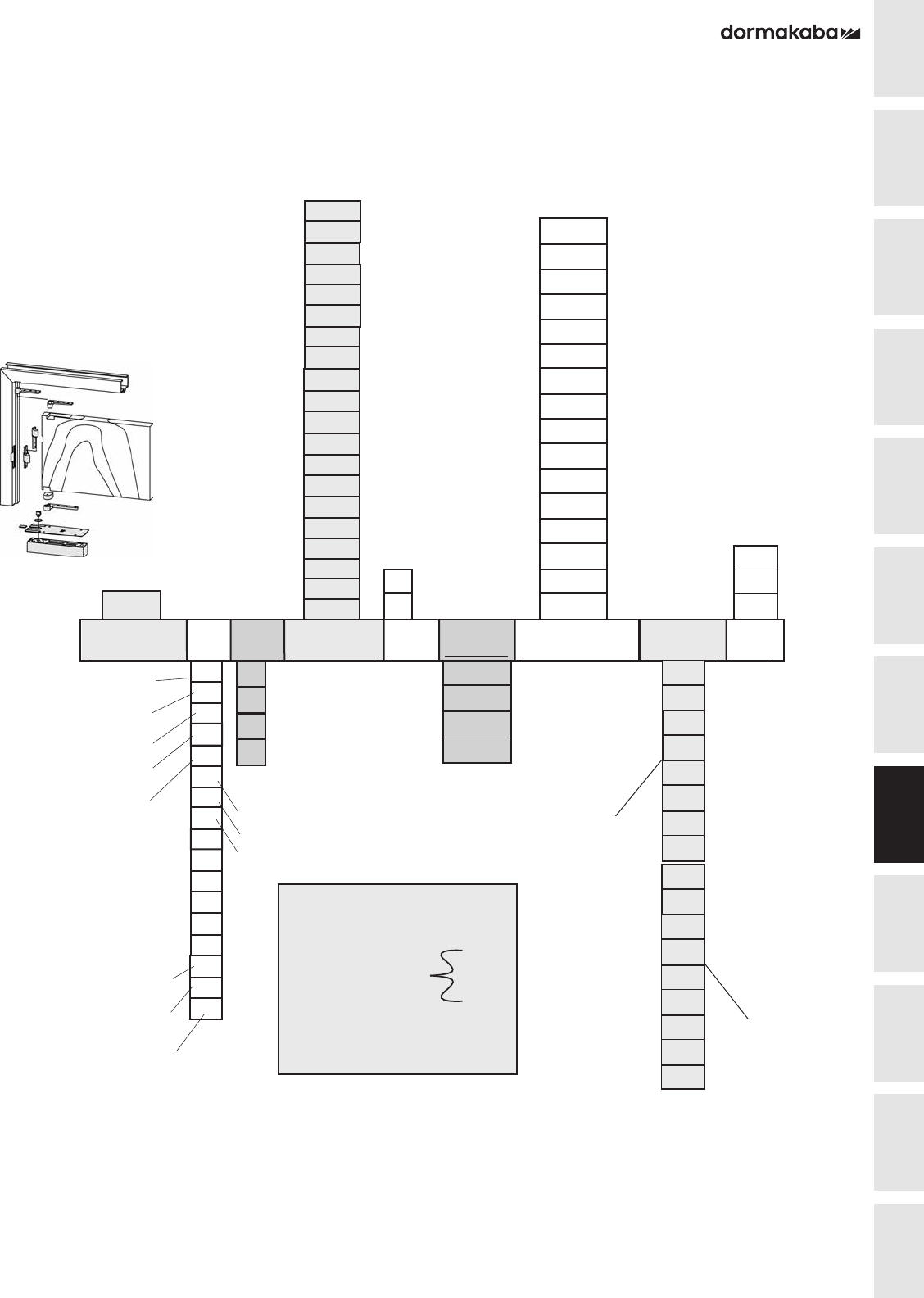 dormakaba