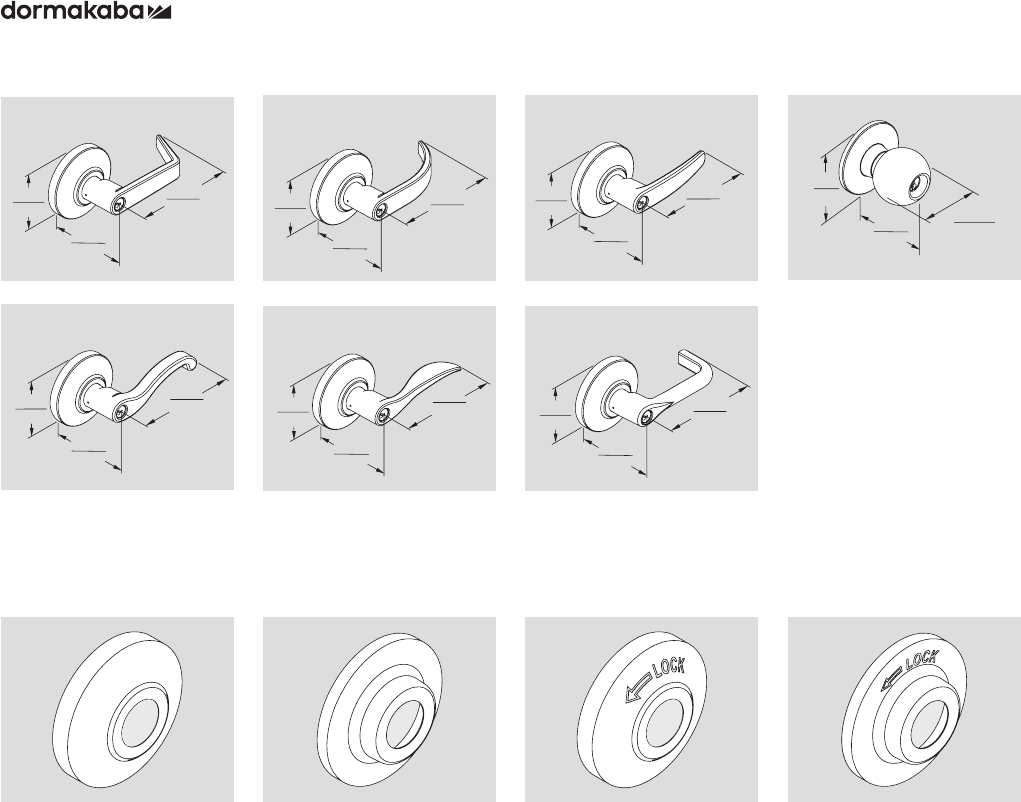 dormakaba

LOCK

LOCK