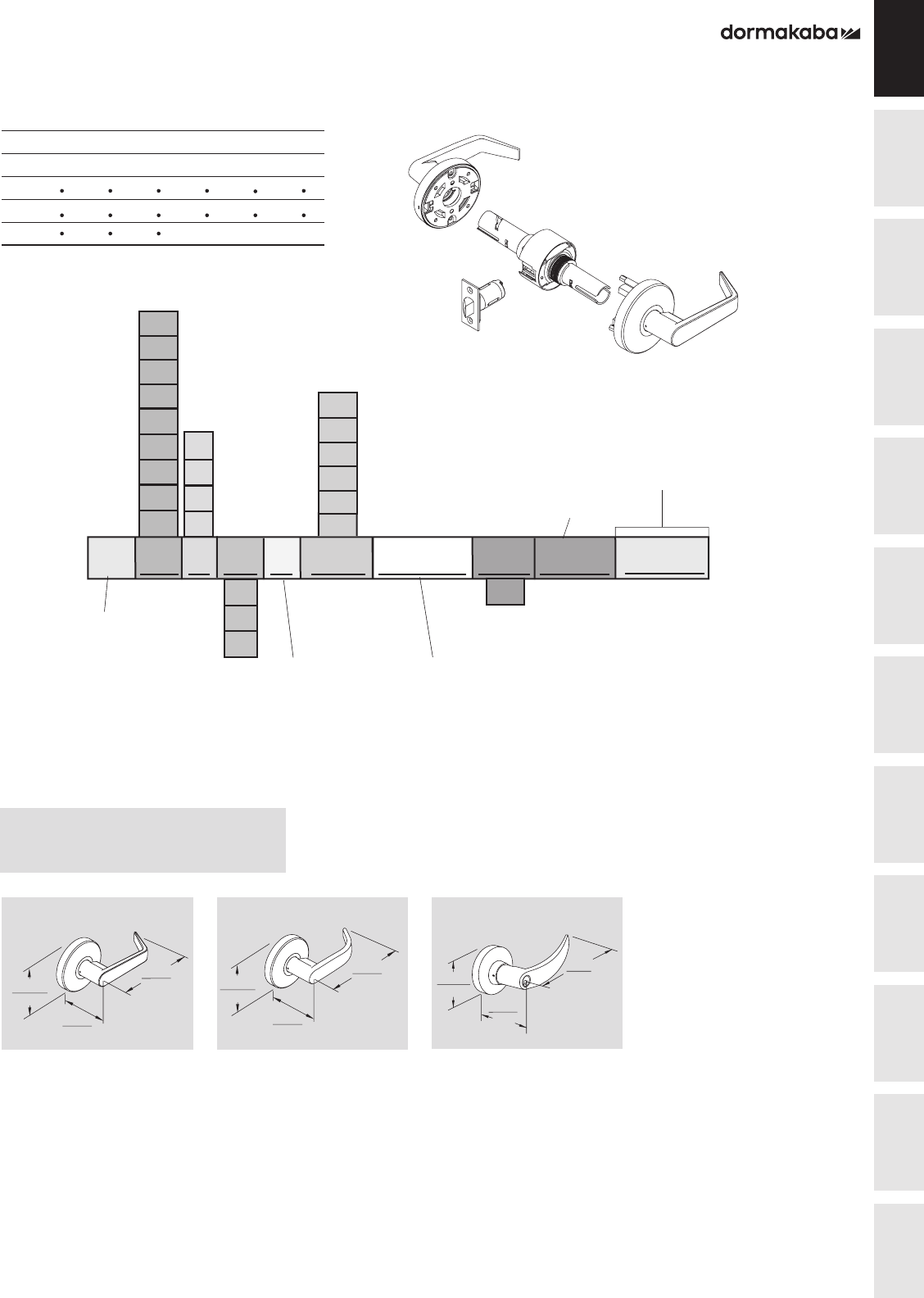 dormakaba