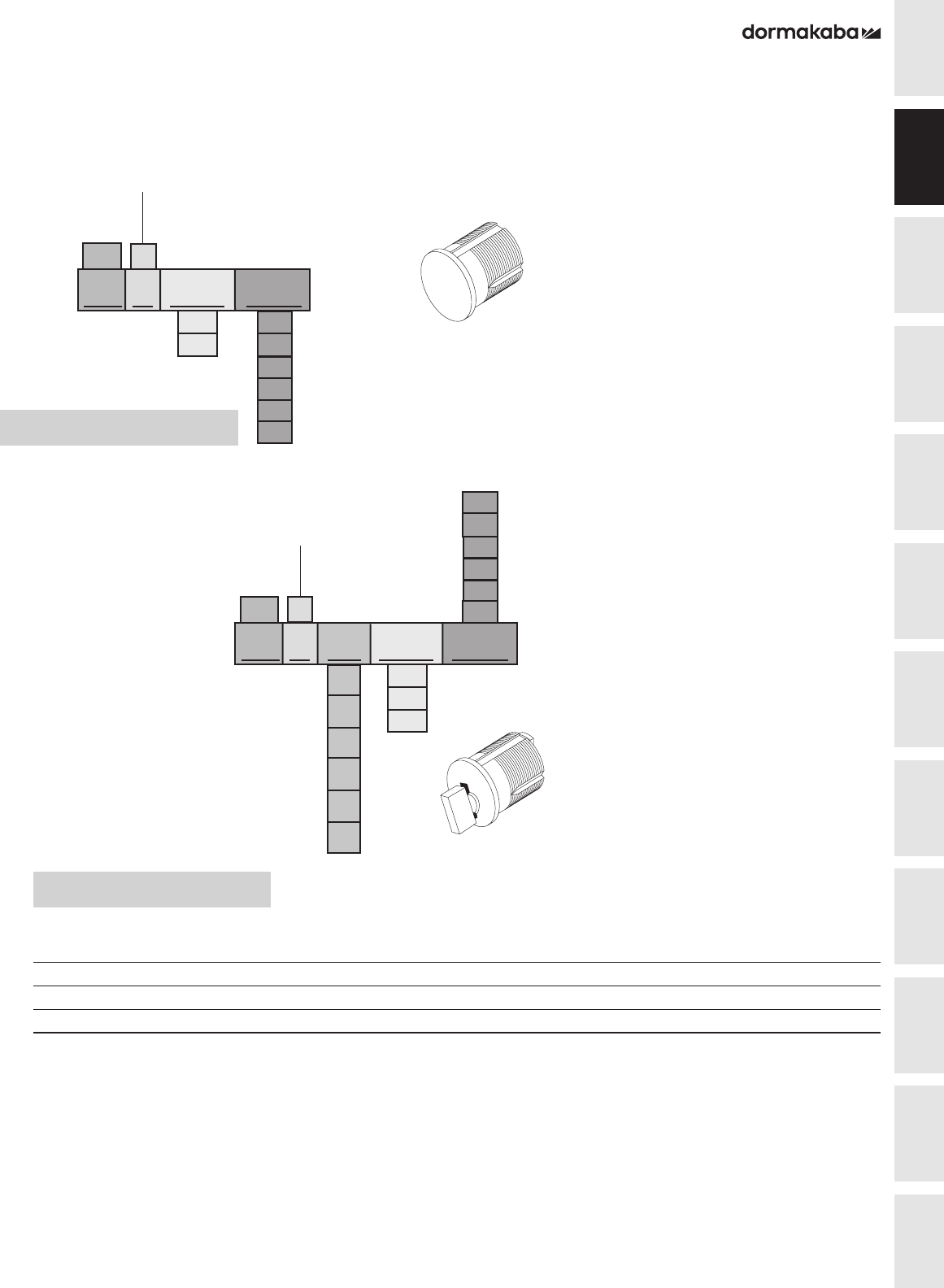 dormakaba