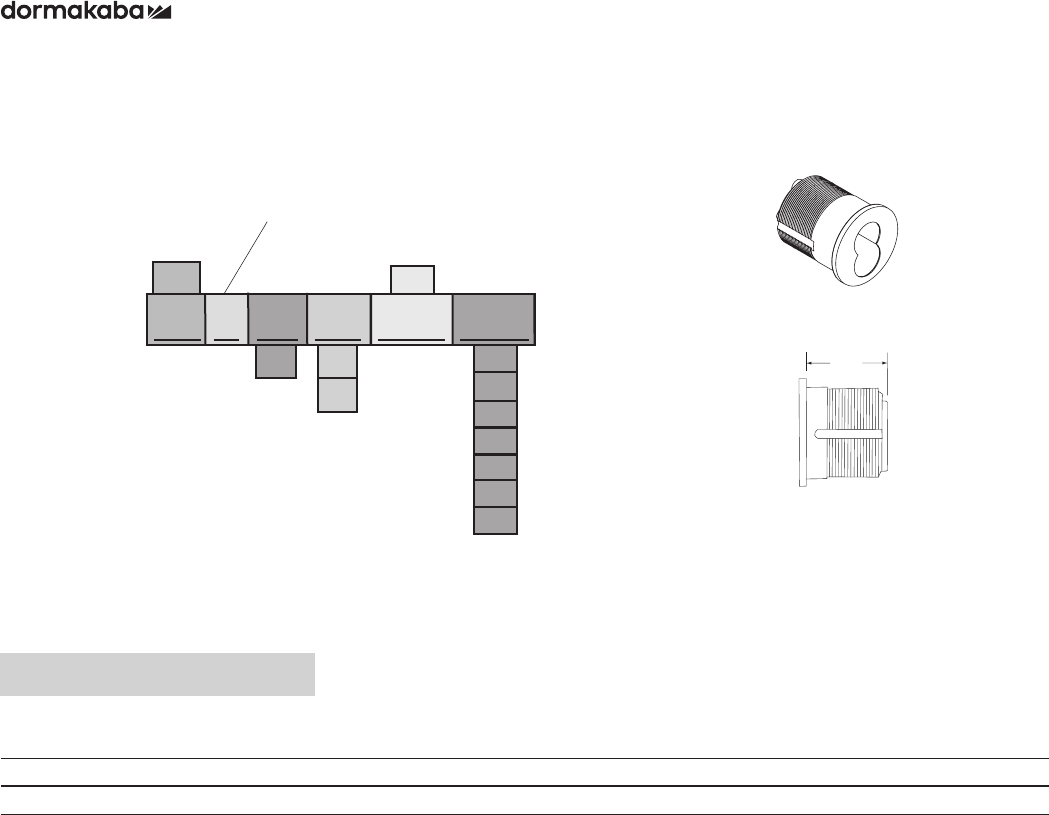 dormakaba