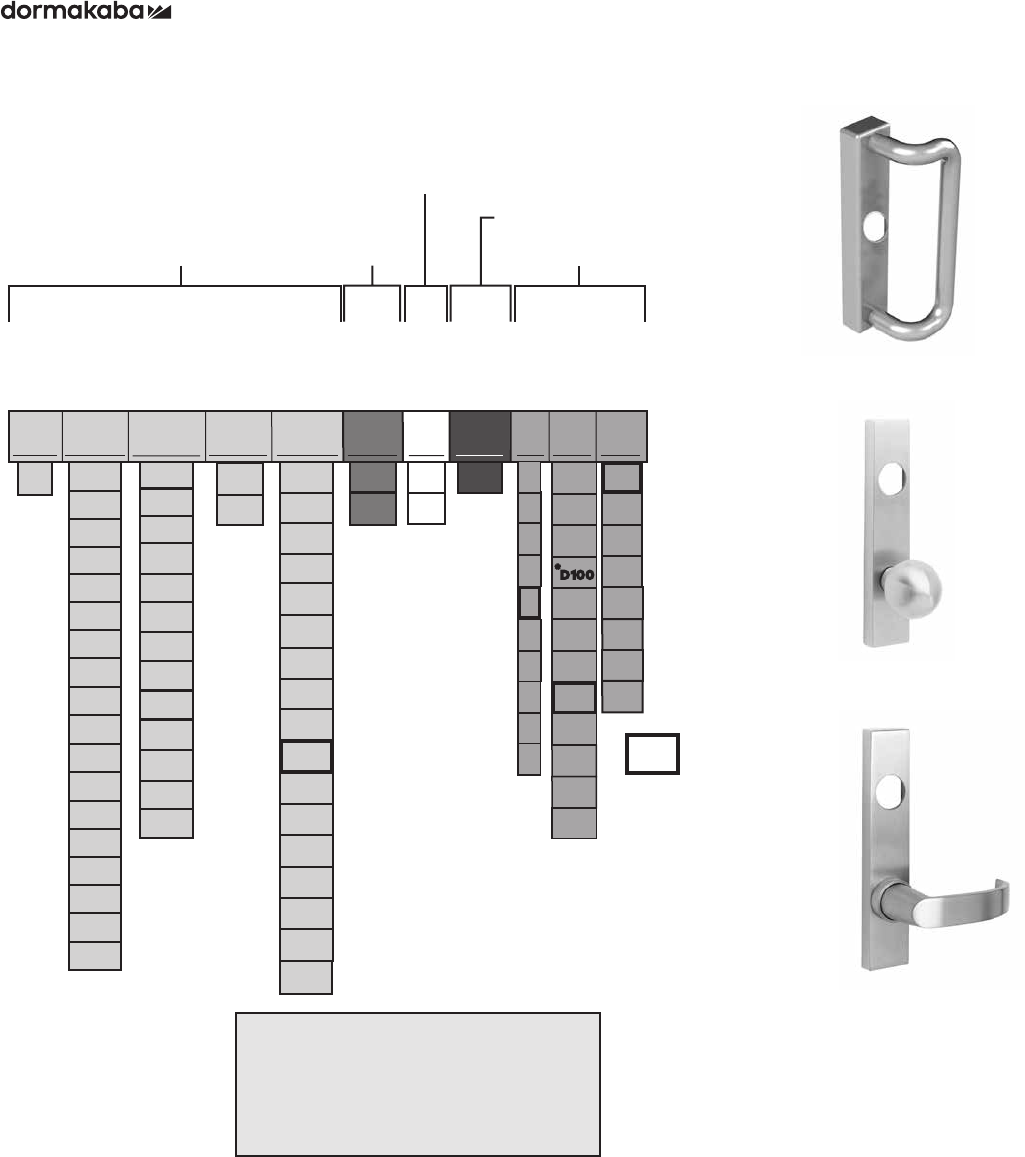 dormakaba

D100