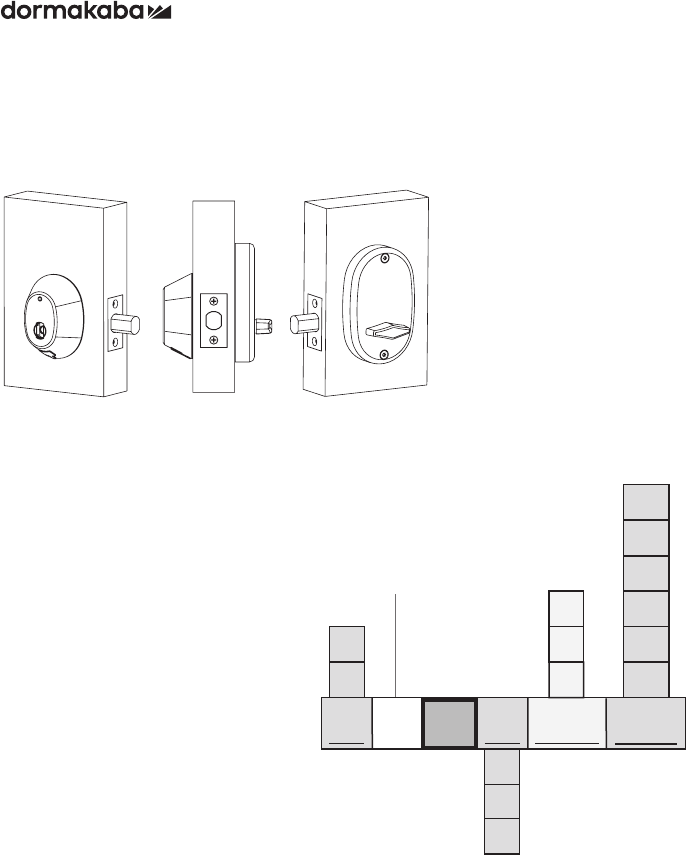 dormakaba