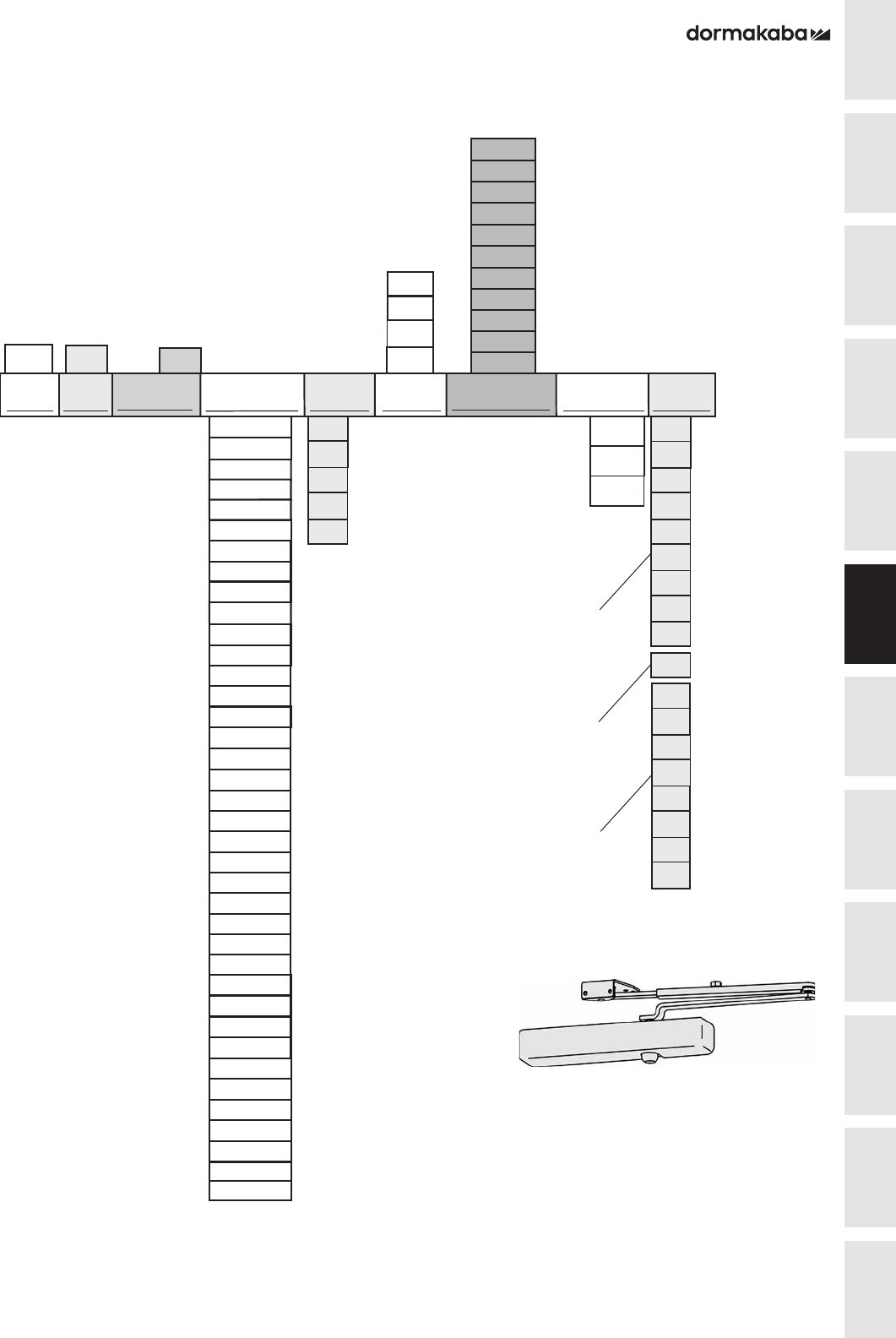 dormakaba