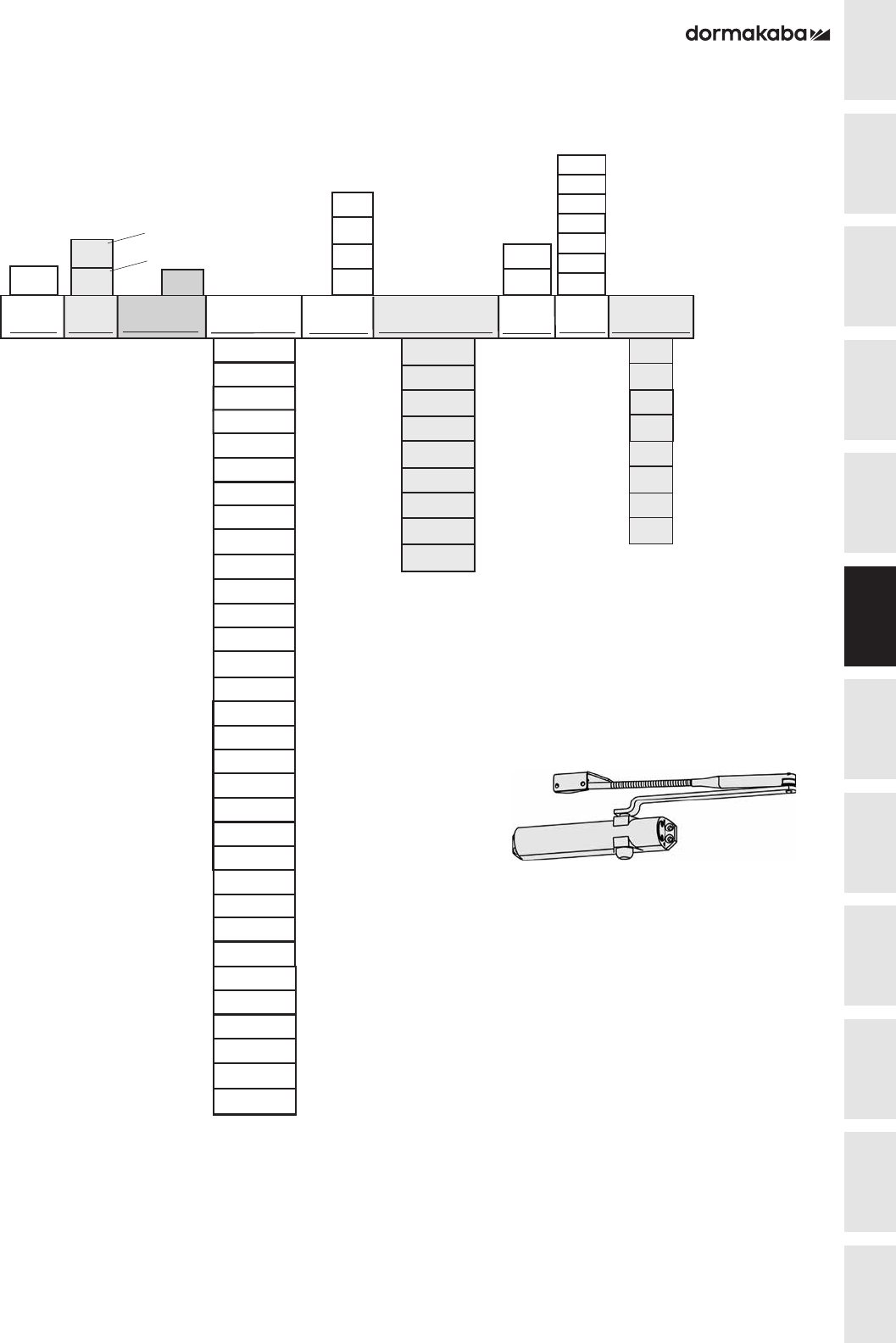 dormakaba