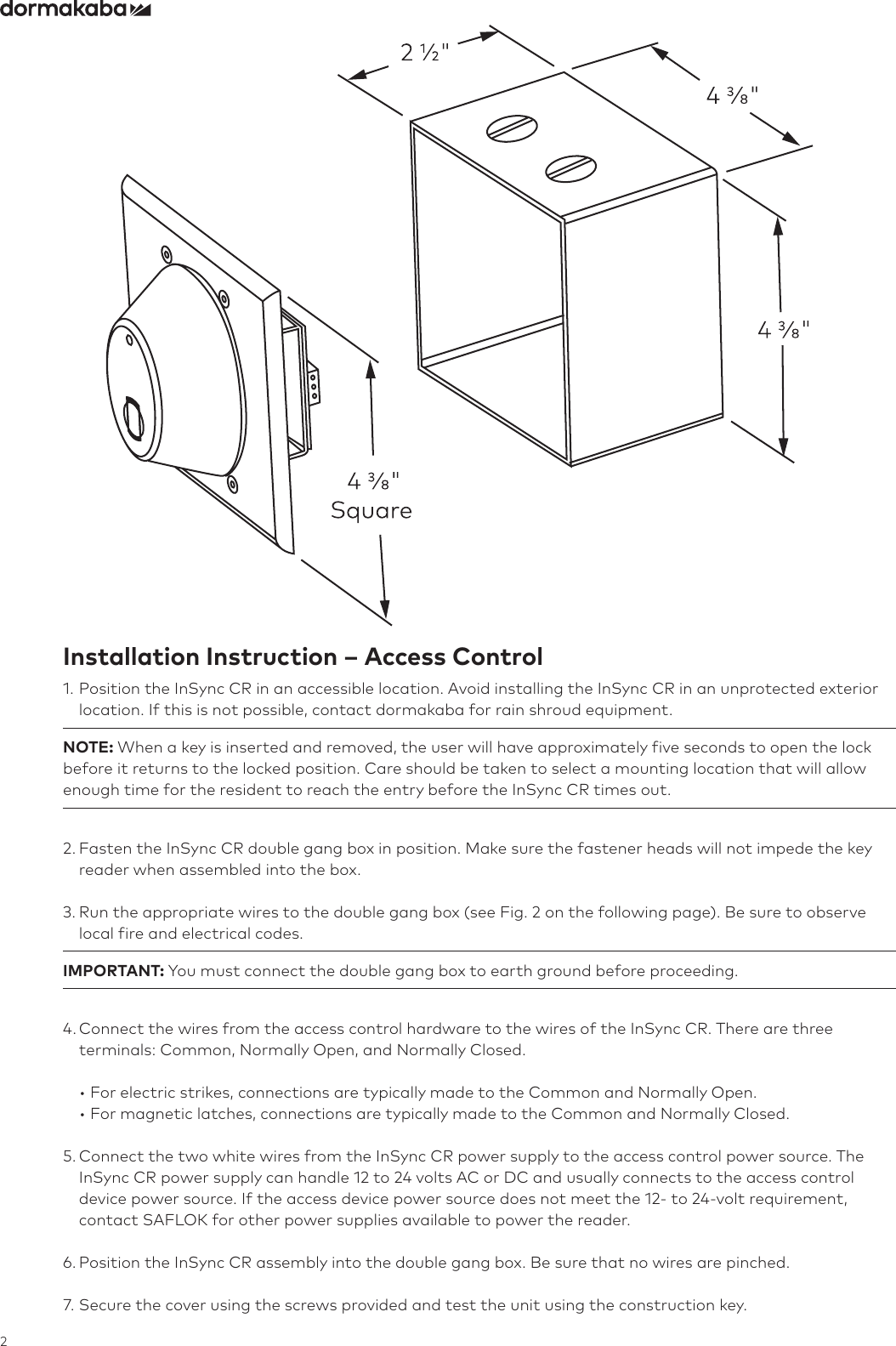 dormakaba

2 ½"

4 ⅜"

4 ⅜"

4 ⅜"
Square

Installation Instruction – Access Control

1. Position the InSync CR in an accessible location. Avoid installing the InSync CR in an unprotected exterior location. If this is not possible, contact dormakaba for rain shroud equipment.

NOTE: When a key is inserted and removed, the user will have approximately five seconds to open the lock before it returns to the locked position. Care should be taken to select a mounting location that will allow enough time for the resident to reach the entry before the InSync CR times out.

2. Fasten the InSync CR double gang box in position. Make sure the fastener heads will not impede the key reader when assembled into the box.

3. Run the appropriate wires to the double gang box (see Fig. 2 on the following page). Be sure to observe local fire and electrical codes.

IMPORTANT: You must connect the double gang box to earth ground before proceeding.

4. Connect the wires from the access control hardware to the wires of the InSync CR. There are three terminals: Common, Normally Open, and Normally Closed.

• For electric strikes, connections are typically made to the Common and Normally Open.
• For magnetic latches, connections are typically made to the Common and Normally Closed.

5. Connect the two white wires from the InSync CR power supply to the access control power source. The InSync CR power supply can handle 12 to 24 volts AC or DC and usually connects to the access control device power source. If the access device power source does not meet the 12- to 24-volt requirement, contact SAFLOK for other power supplies available to power the reader.

6. Position the InSync CR assembly into the double gang box. Be sure that no wires are pinched.

7. Secure the cover using the screws provided and test the unit using the construction key.

2