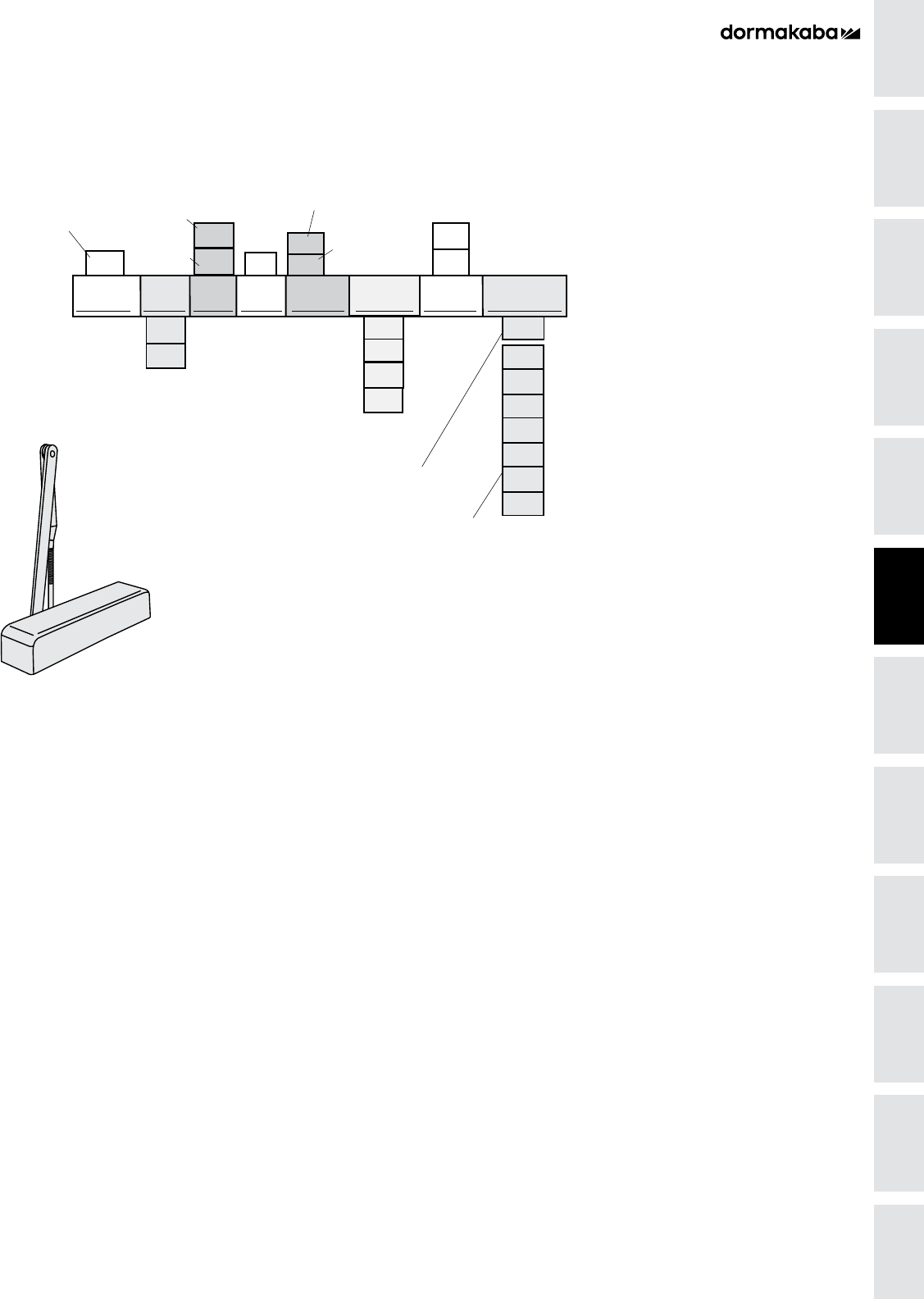 dormakaba