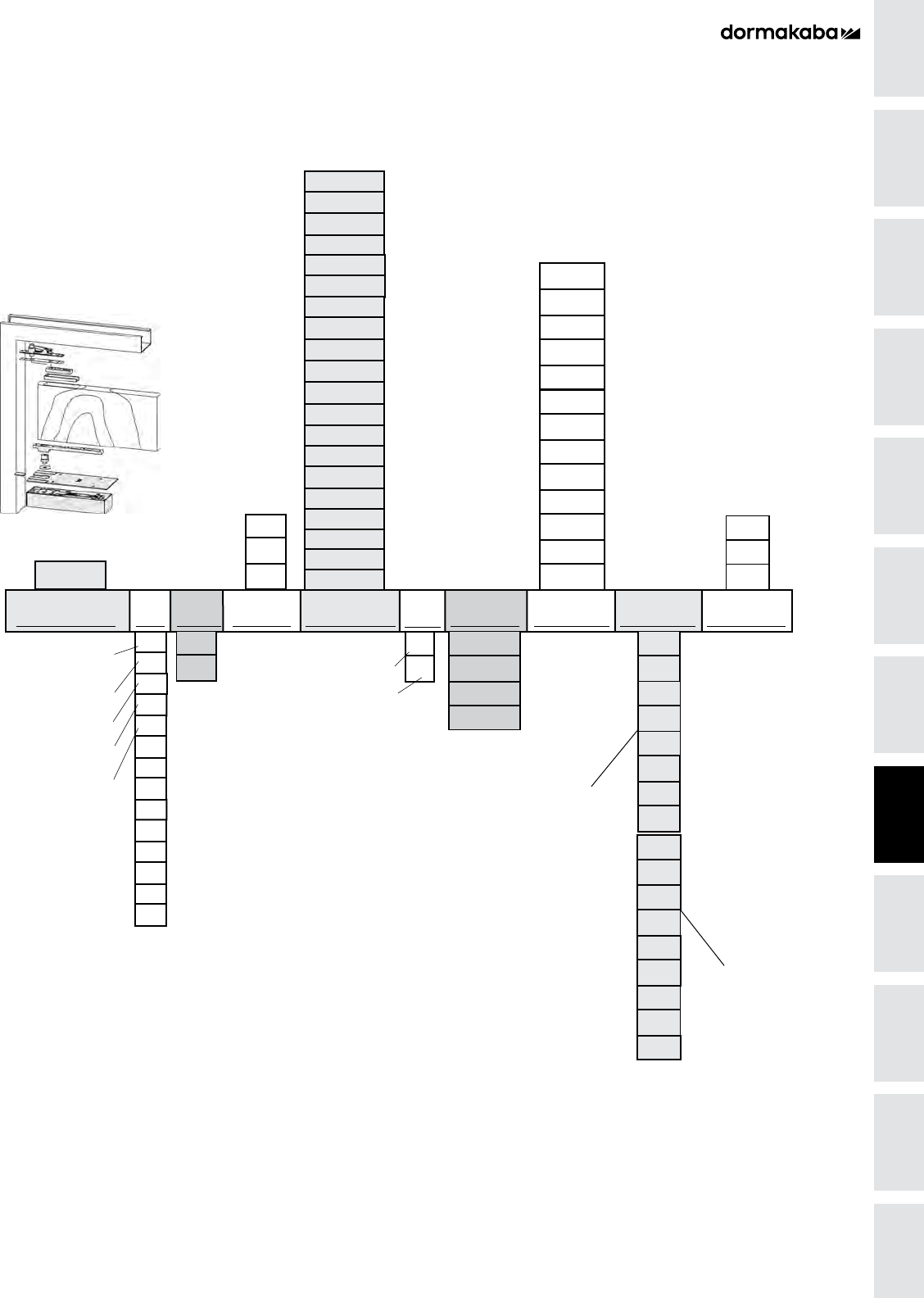 dormakaba