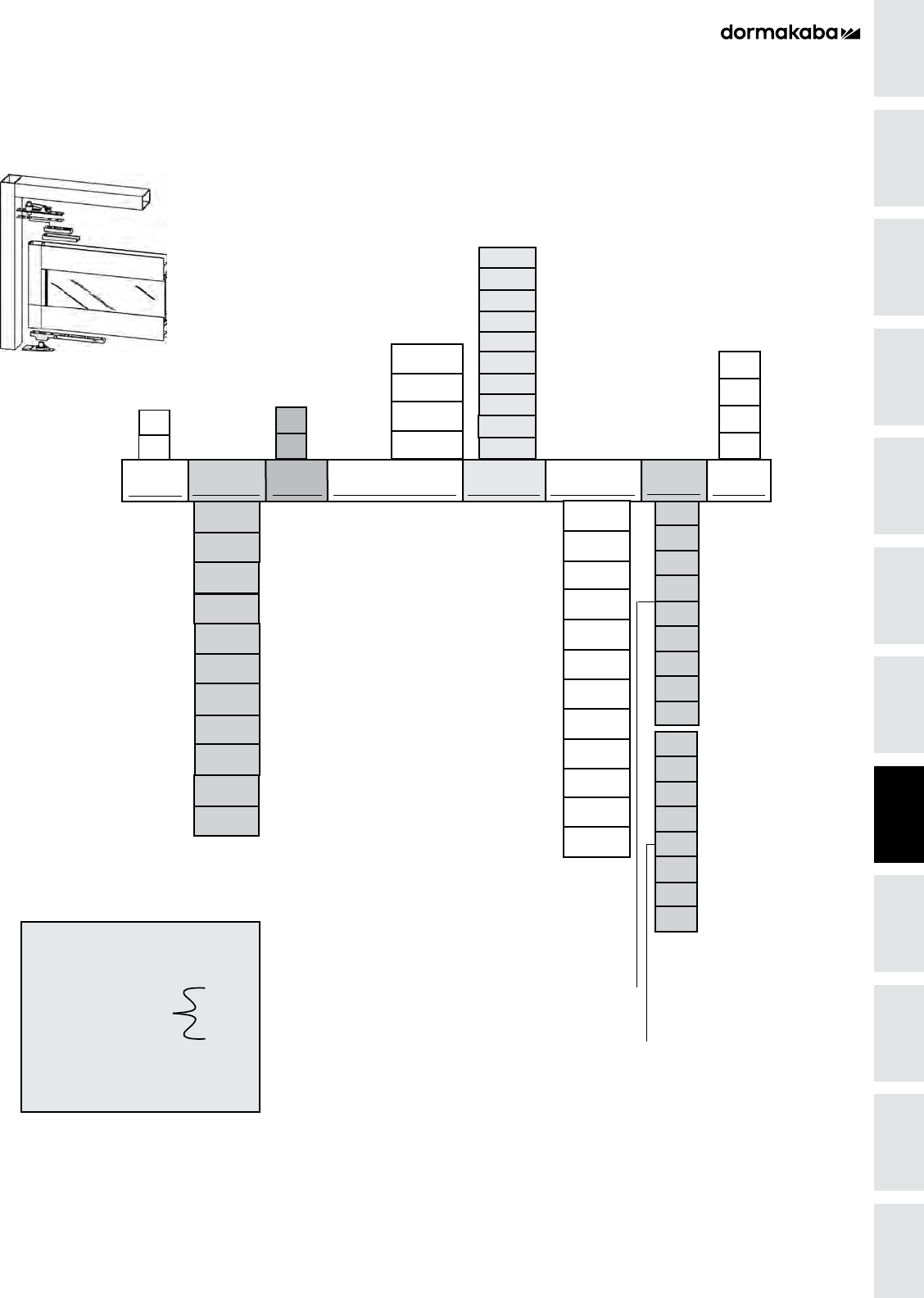 dormakaba