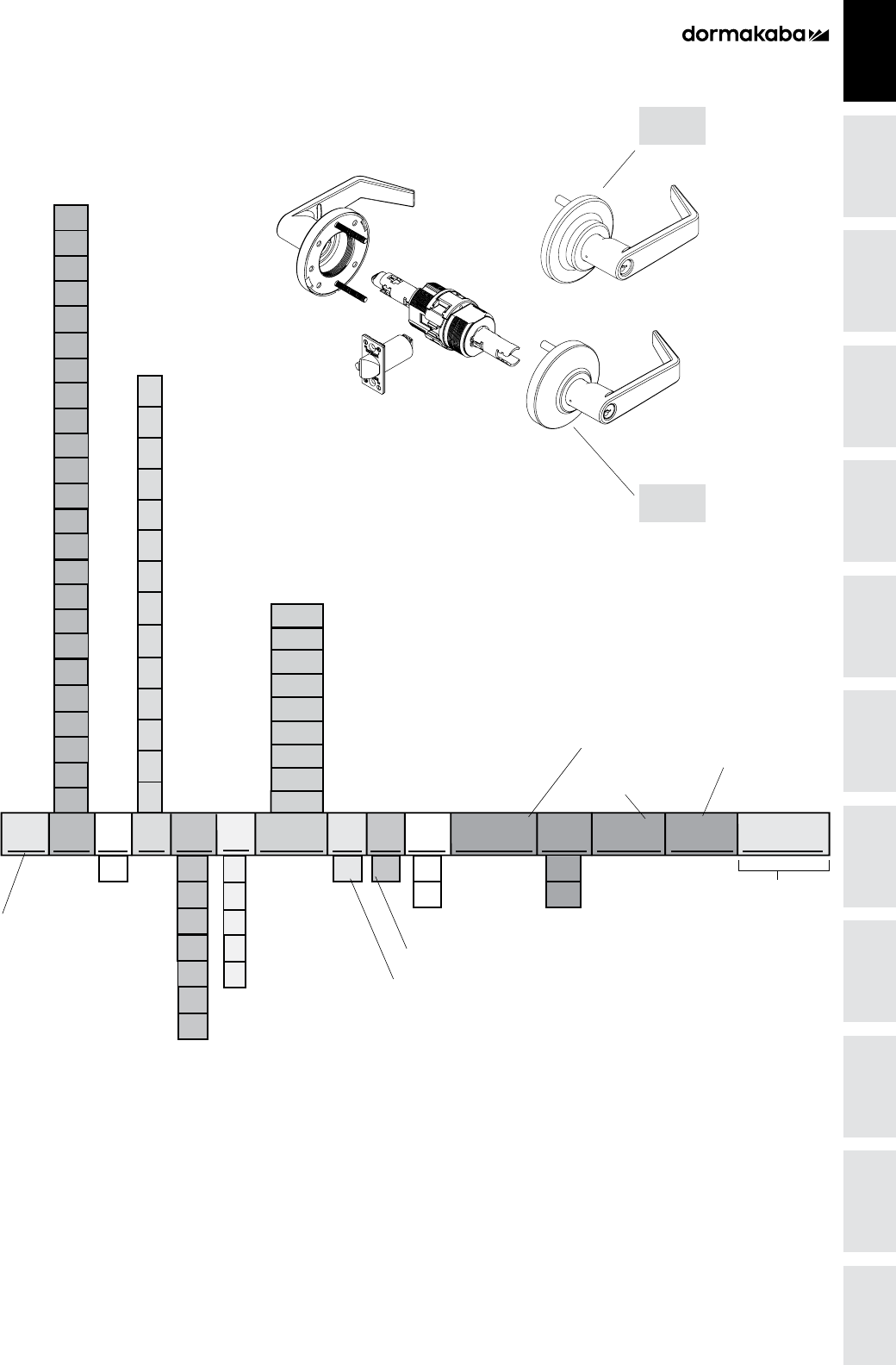 dormakaba