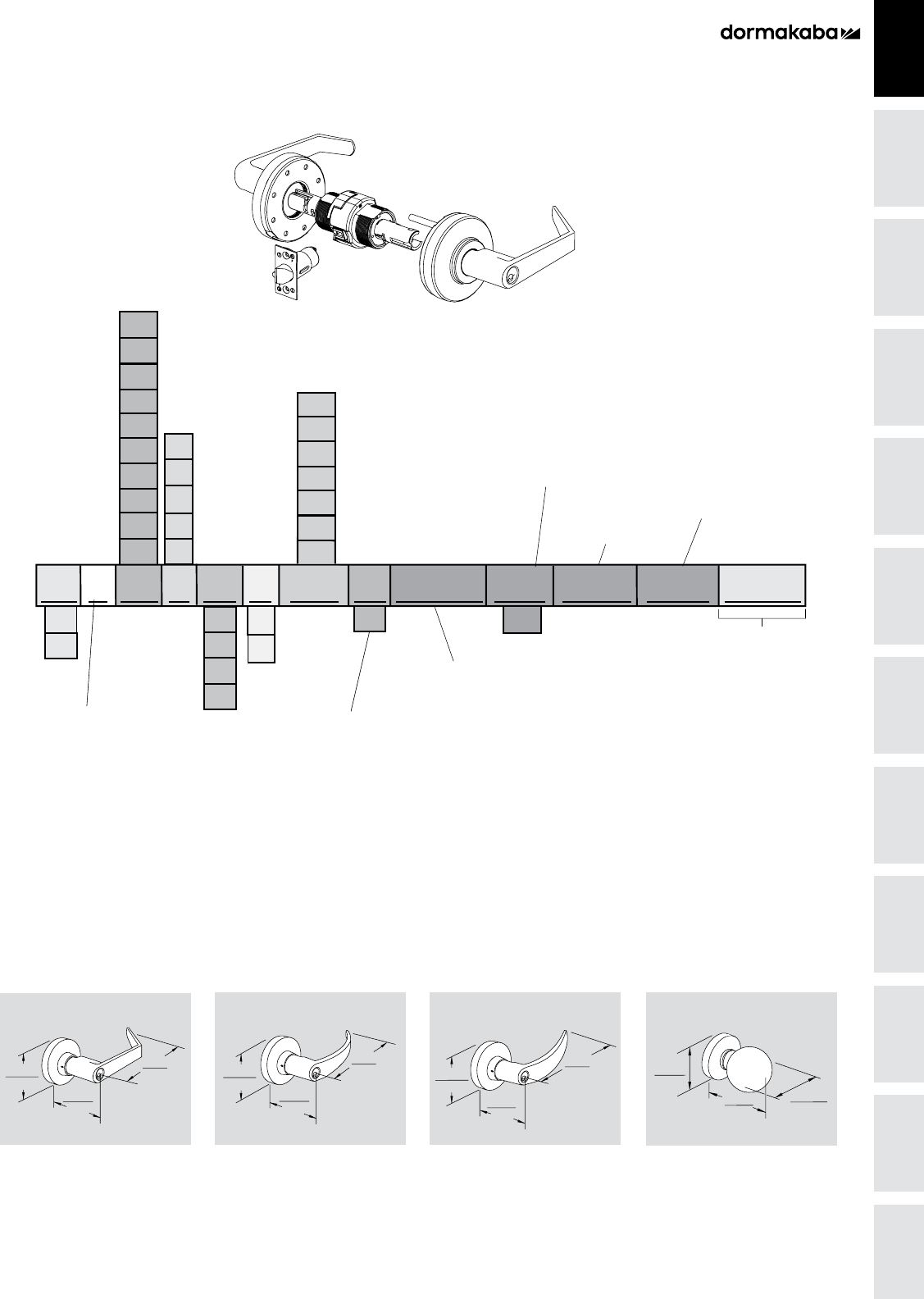 dormakaba