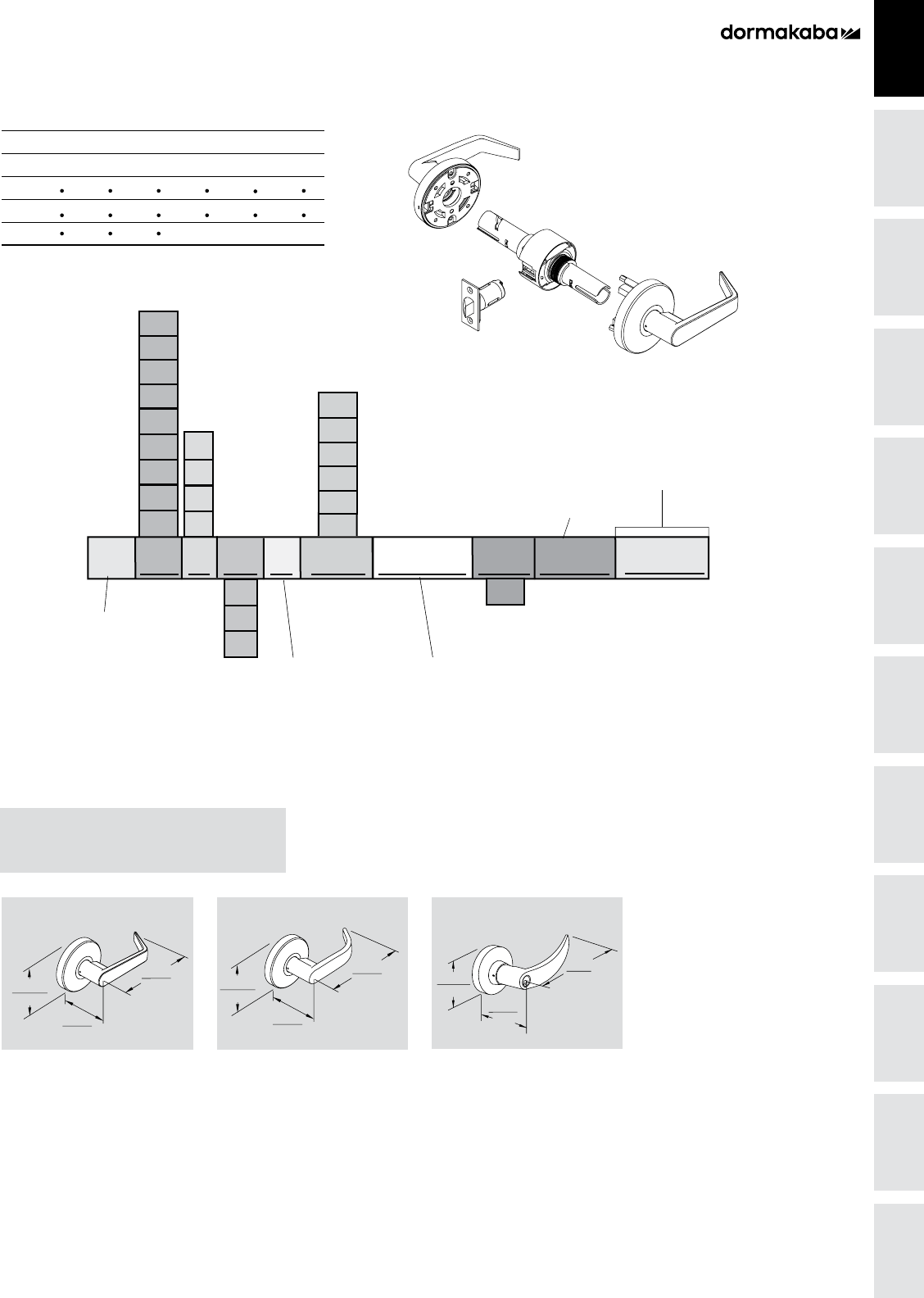 dormakaba