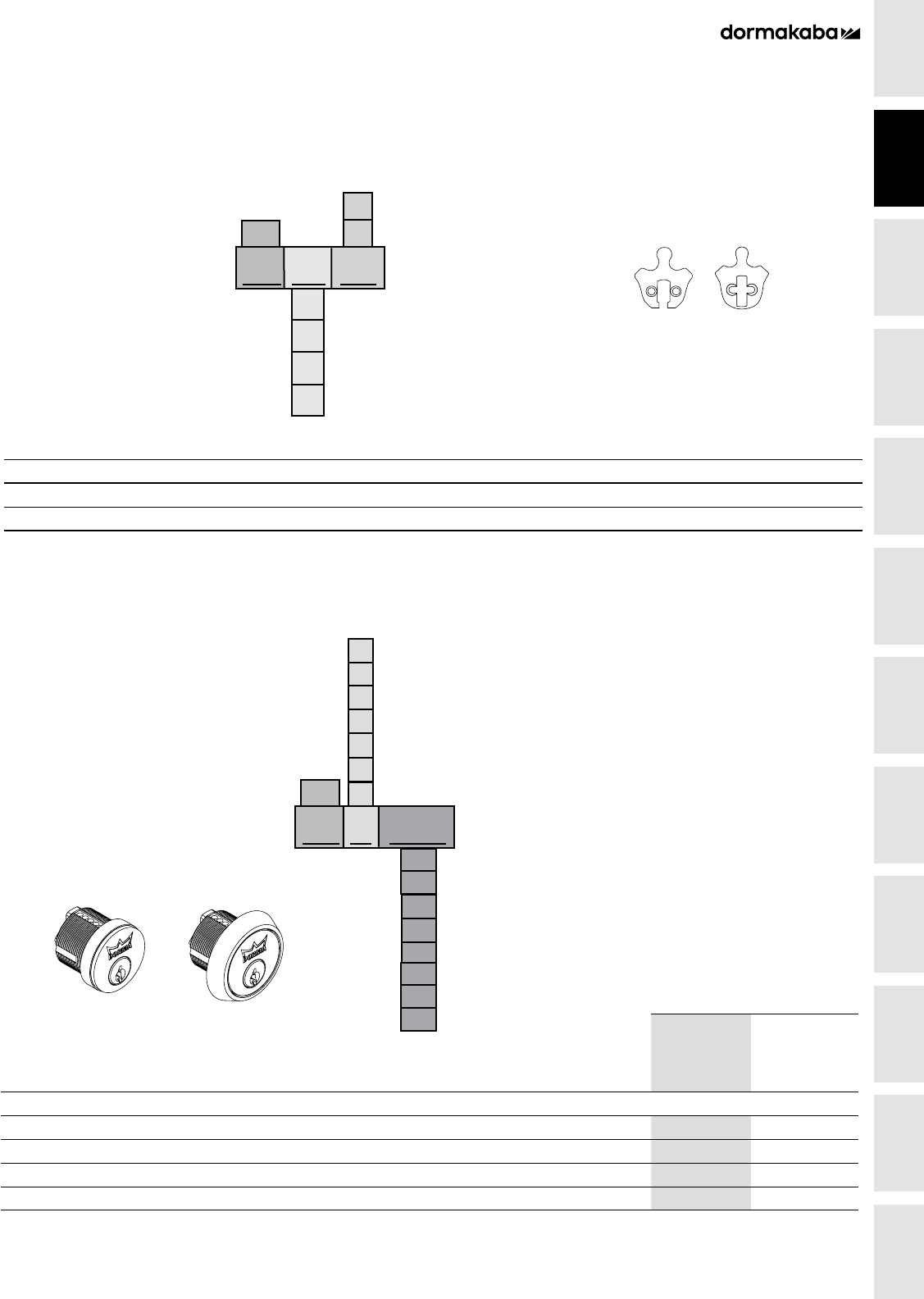 dormakaba