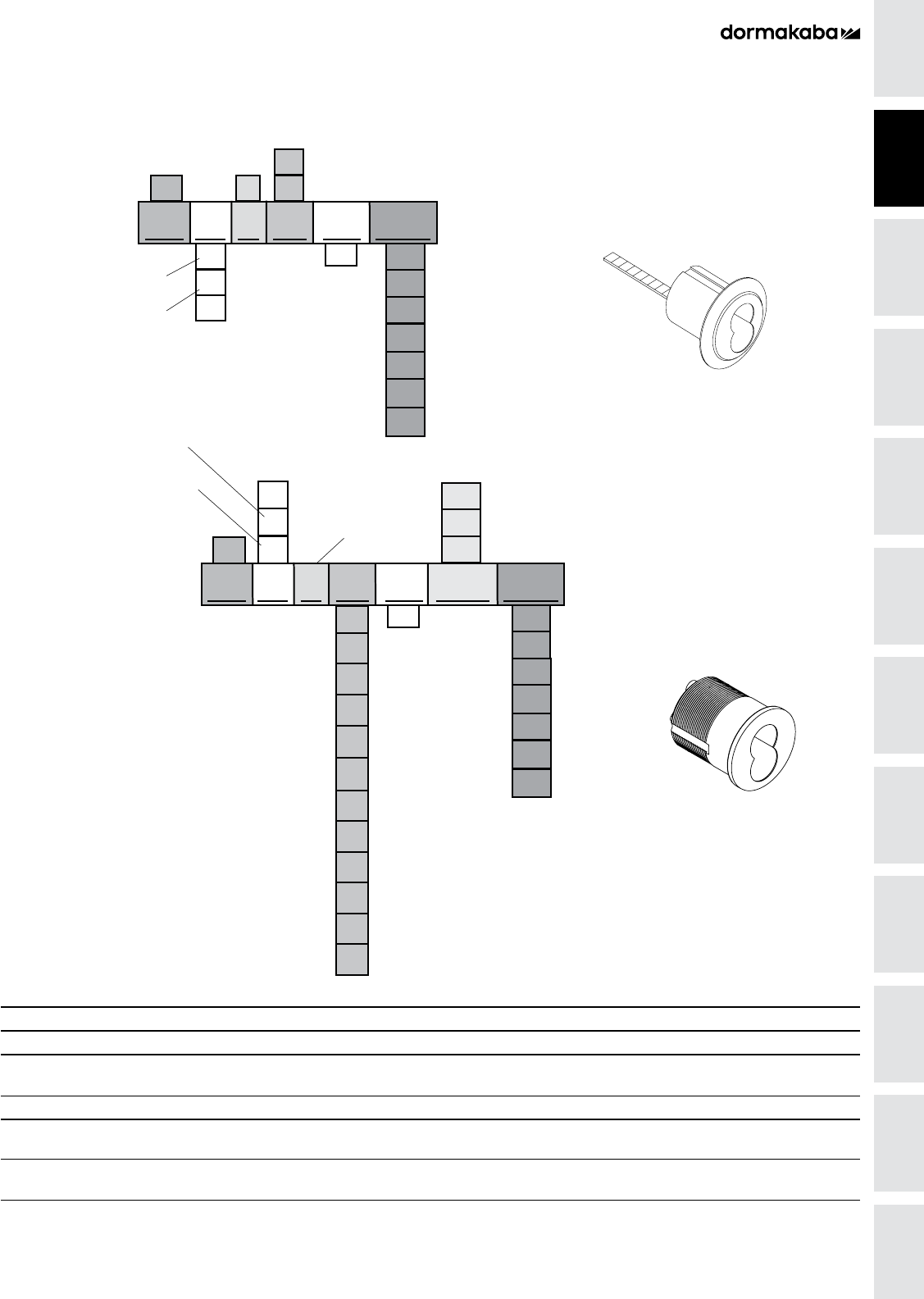 dormakaba