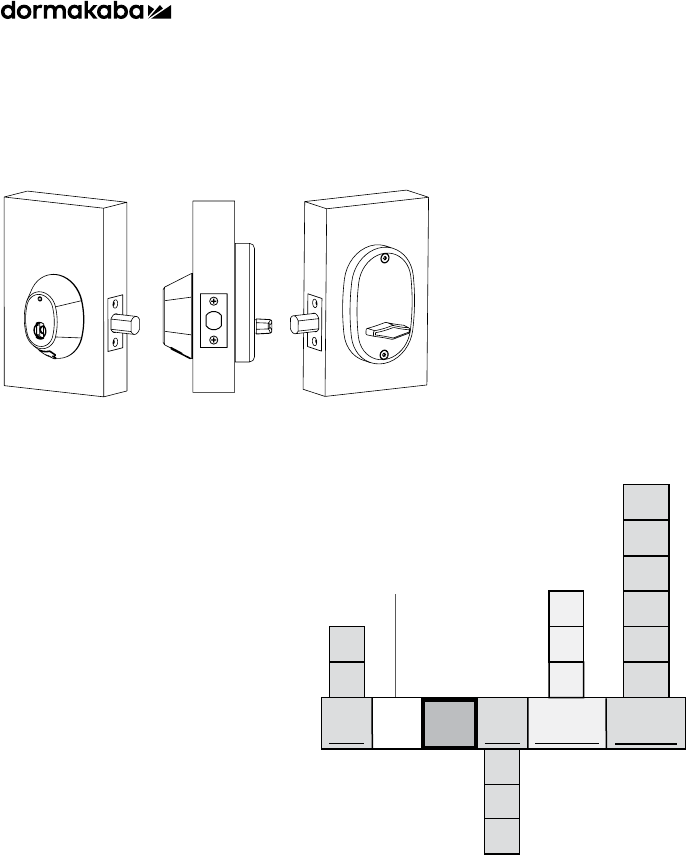 dormakaba