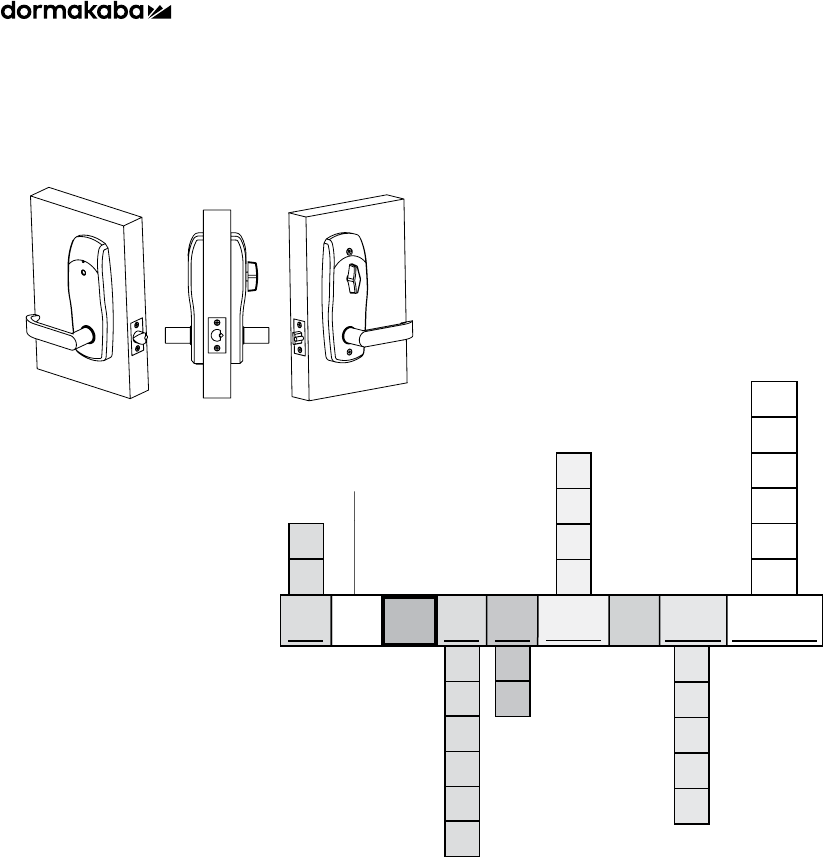 dormakaba