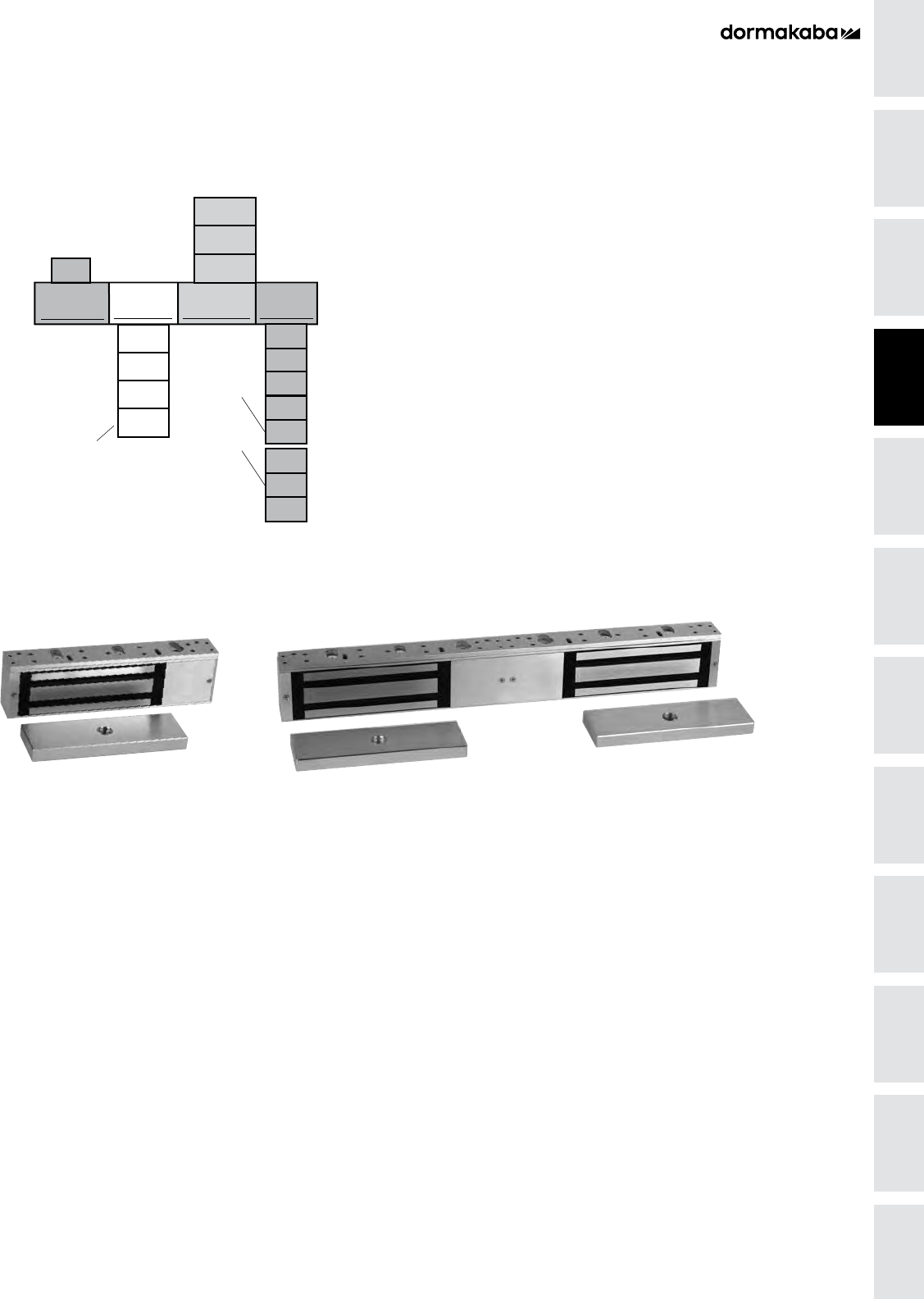 dormakaba