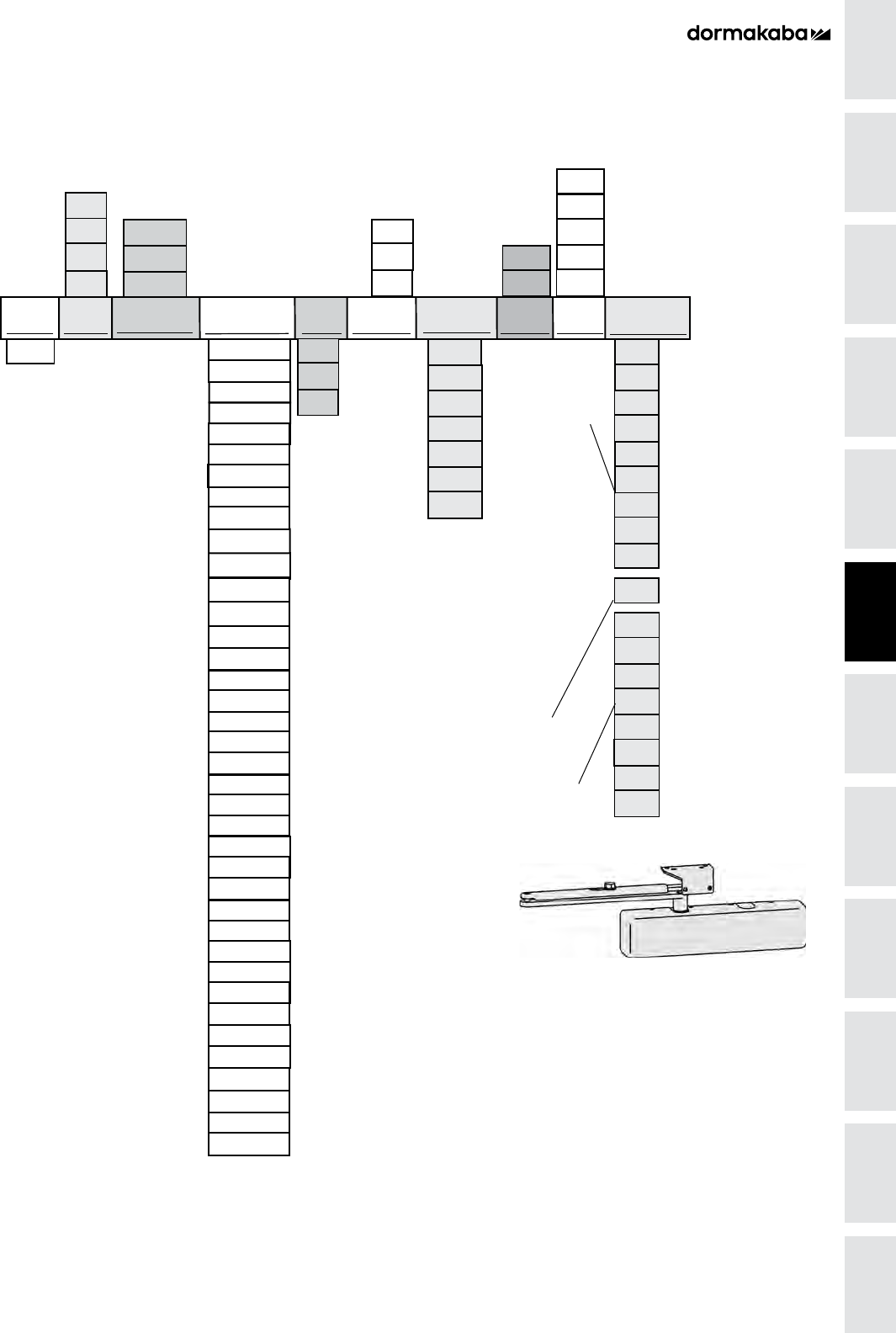 dormakaba