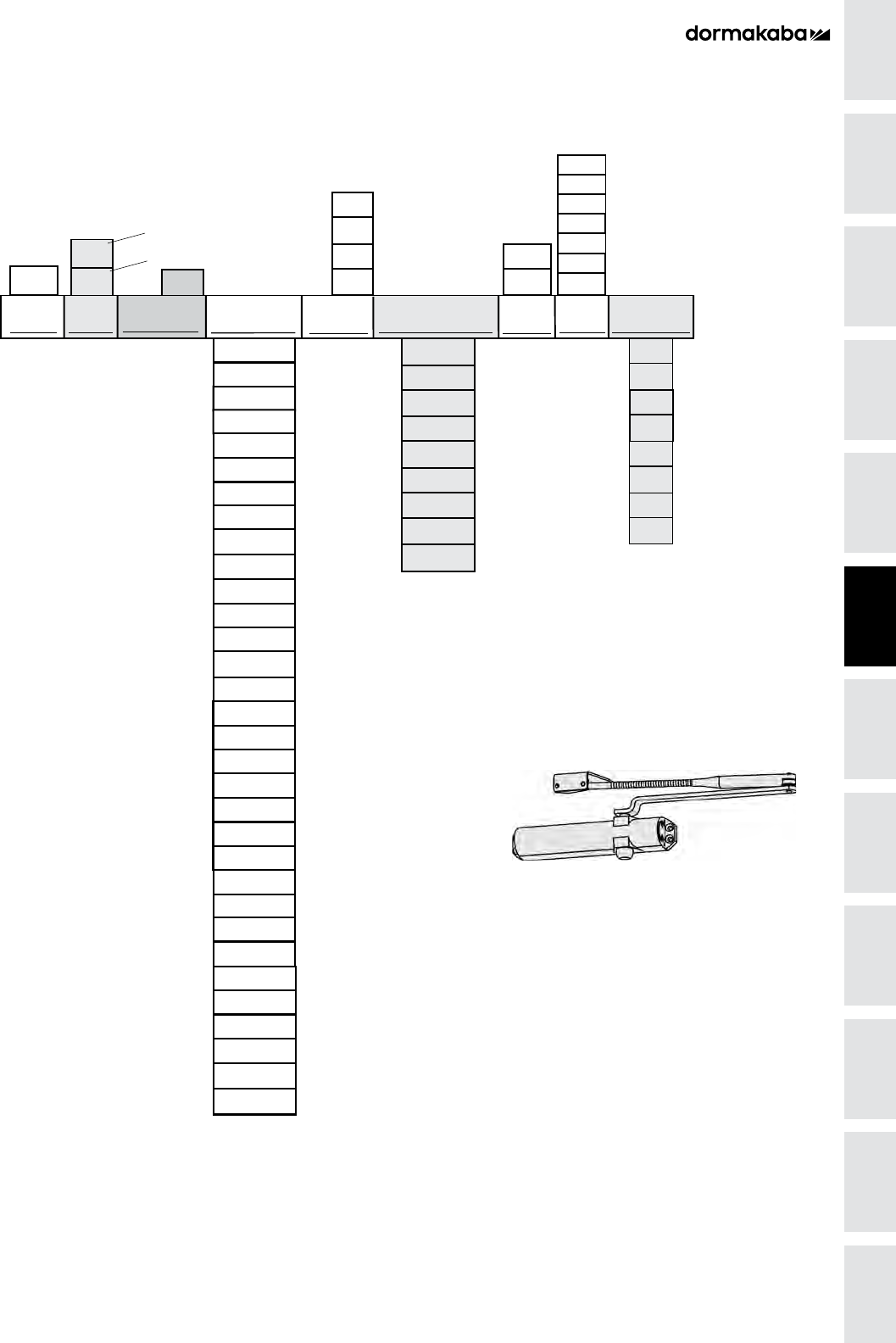 dormakaba