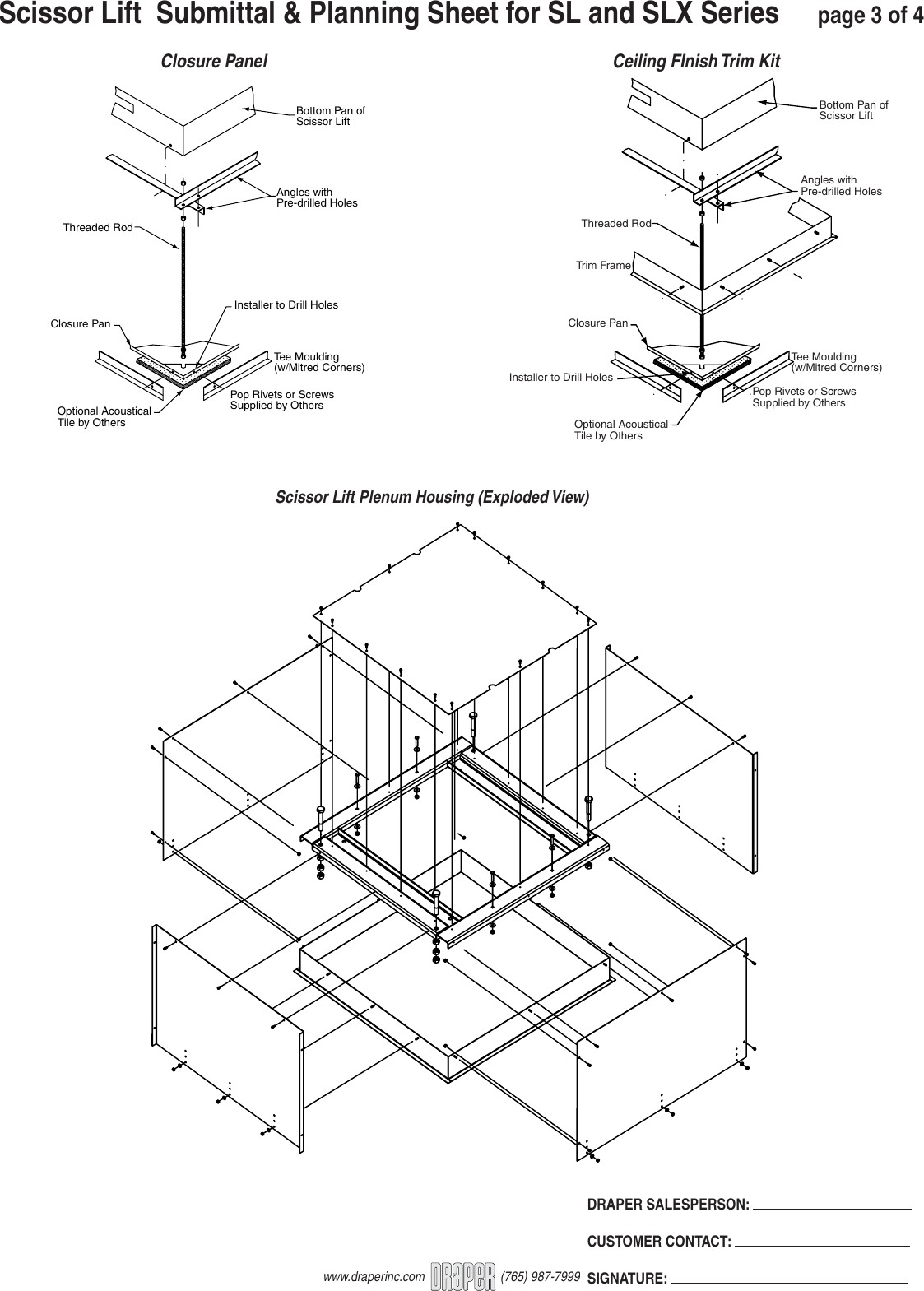 Scissor Lift Submittal & Planning Sheet for SL and SLX Series page 3 of 4

Closure Panel

Bottom Pan of Scissor Lift

Angles with Pre-drilled Holes

Threaded Rod

Installer to Drill Holes

Closure Pan

Tee Moulding (w/Mitred Corners)

Pop Rivets or Screws Supplied by Others

Optional Acoustical Tile by Others

Ceiling FInish Trim Kit

Bottom Pan of Scissor Lift

Angles with Pre-drilled Holes

Threaded Rod

Trim Frame

Closure Pan

Tee Moulding (w/Mitred Corners)

Installer to Drill Holes

Pop Rivets or Screws Supplied by Others

Optional Acoustical Tile by Others

Scissor Lift Plenum Housing (Exploded View)

DRAPER SALESPERSON:

CUSTOMER CONTACT:

www.draperinc.com DRAPER (765) 987-7999 SIGNATURE: