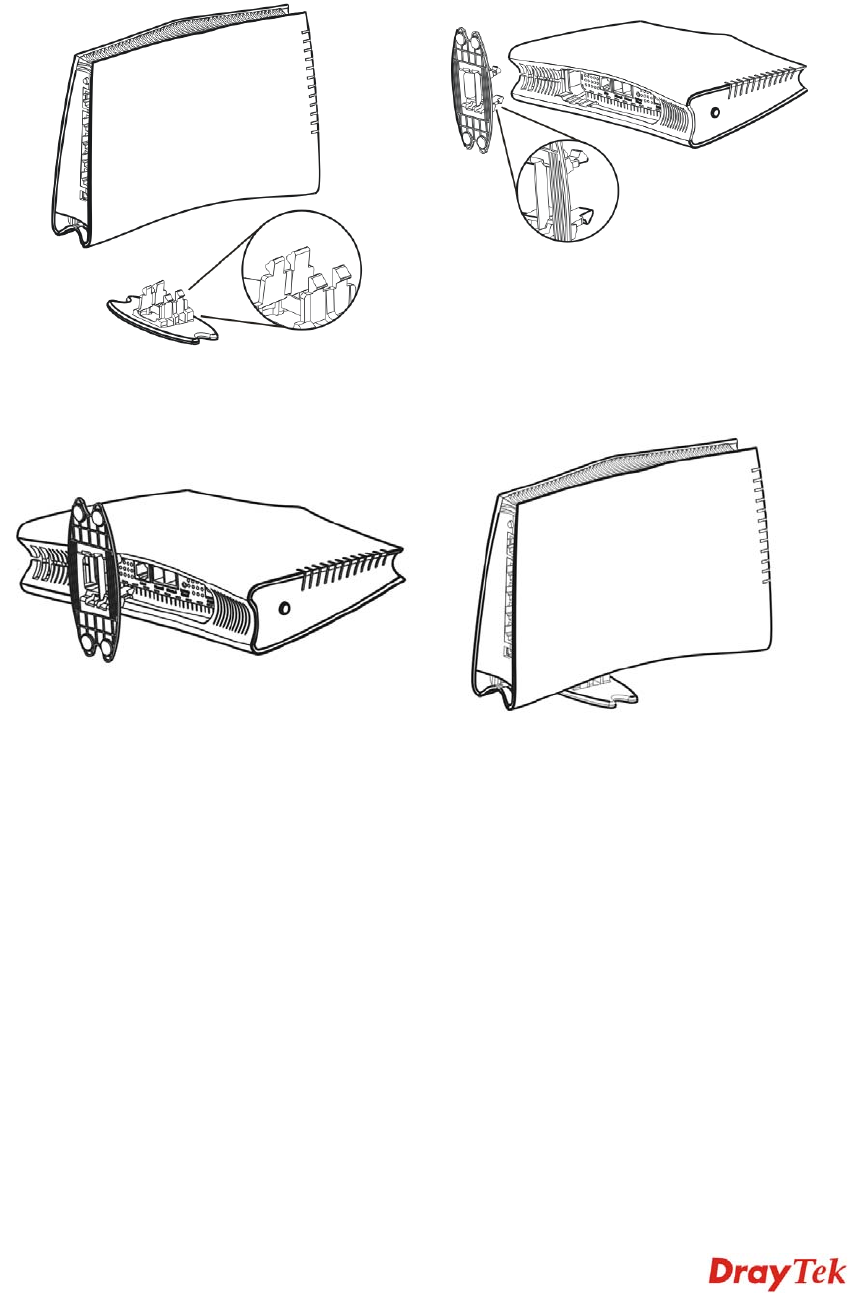 DrayTek