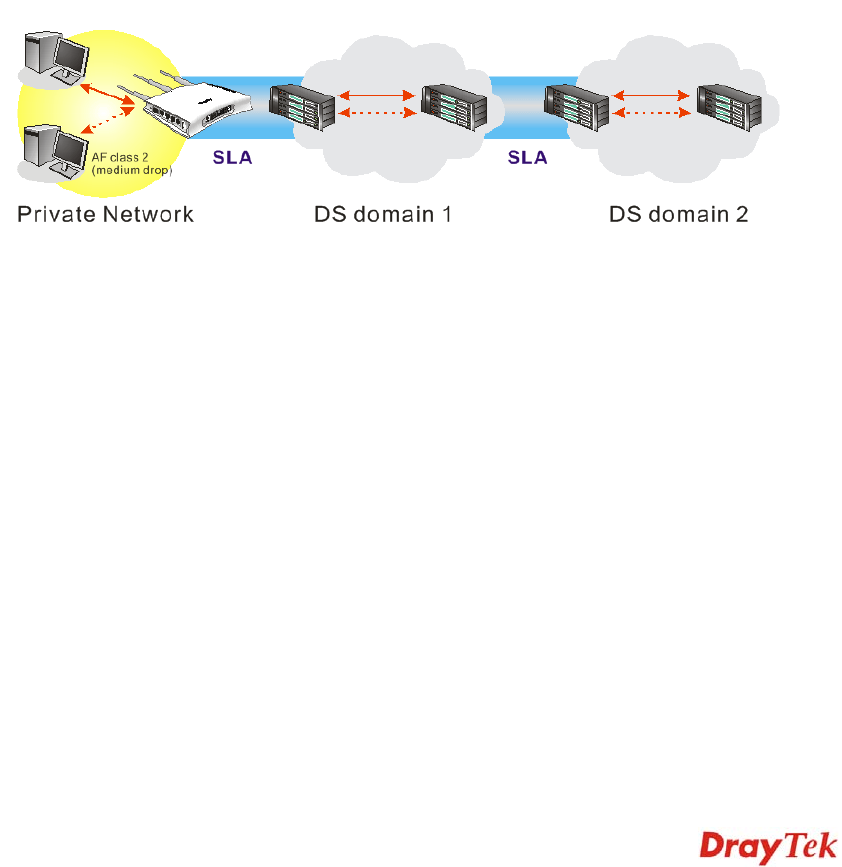 AF class 2
(medium drop)

SLA

SLA

Private Network

DS domain 1

DS domain 2

DrayTek