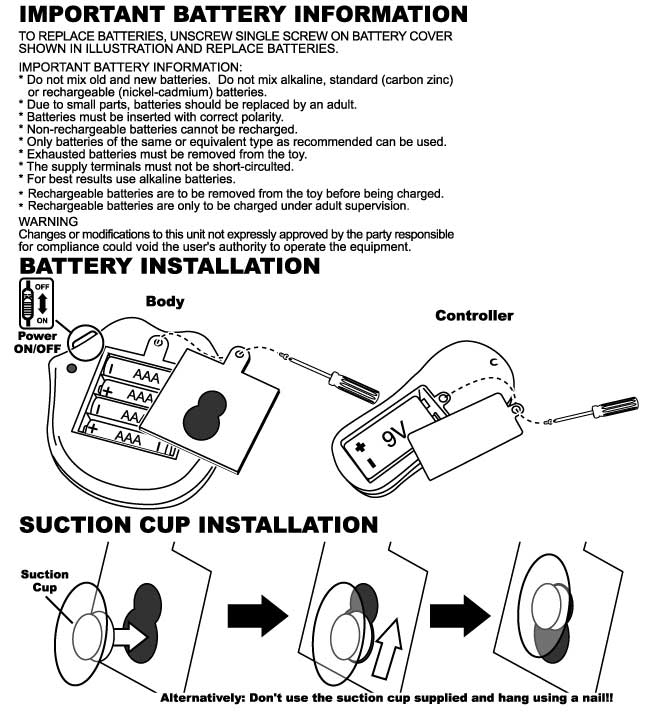 IMPORTANT BATTERY INFORMATION

TO REPLACE BATTERIES, UNSCREW SINGLE SCREW ON BATTERY COVER SHOWN IN ILLUSTRATION AND REPLACE BATTERIES.

IMPORTANT BATTERY INFORMATION:
* Do not mix old and new batteries. Do not mix alkaline, standard (carbon zinc) or rechargeable (nickel-cadmium) batteries.
* Due to small parts, batteries should be replaced by an adult.
* Batteries must be inserted with correct polarity.
* Non-rechargeable batteries cannot be recharged.
* Only batteries of the same or equivalent type as recommended can be used.
* Exhausted batteries must be removed from the toy.
* The supply terminals must not be short-circuited.
* For best results use alkaline batteries.
* Rechargeable batteries are to be removed from the toy before being charged.
* Rechargeable batteries are only to be charged under adult supervision.
WARNING
Changes or modifications to this unit not expressly approved by the party responsible for compliance could void the user's authority to operate the equipment.

BATTERY INSTALLATION

OFF
ON
Power ON/OFF

Body

AAA
AAA
AA
AAA

Controller

9V

SUCTION CUP INSTALLATION

Suction Cup

Alternatively: Don't use the suction cup supplied and hang using a nail!!