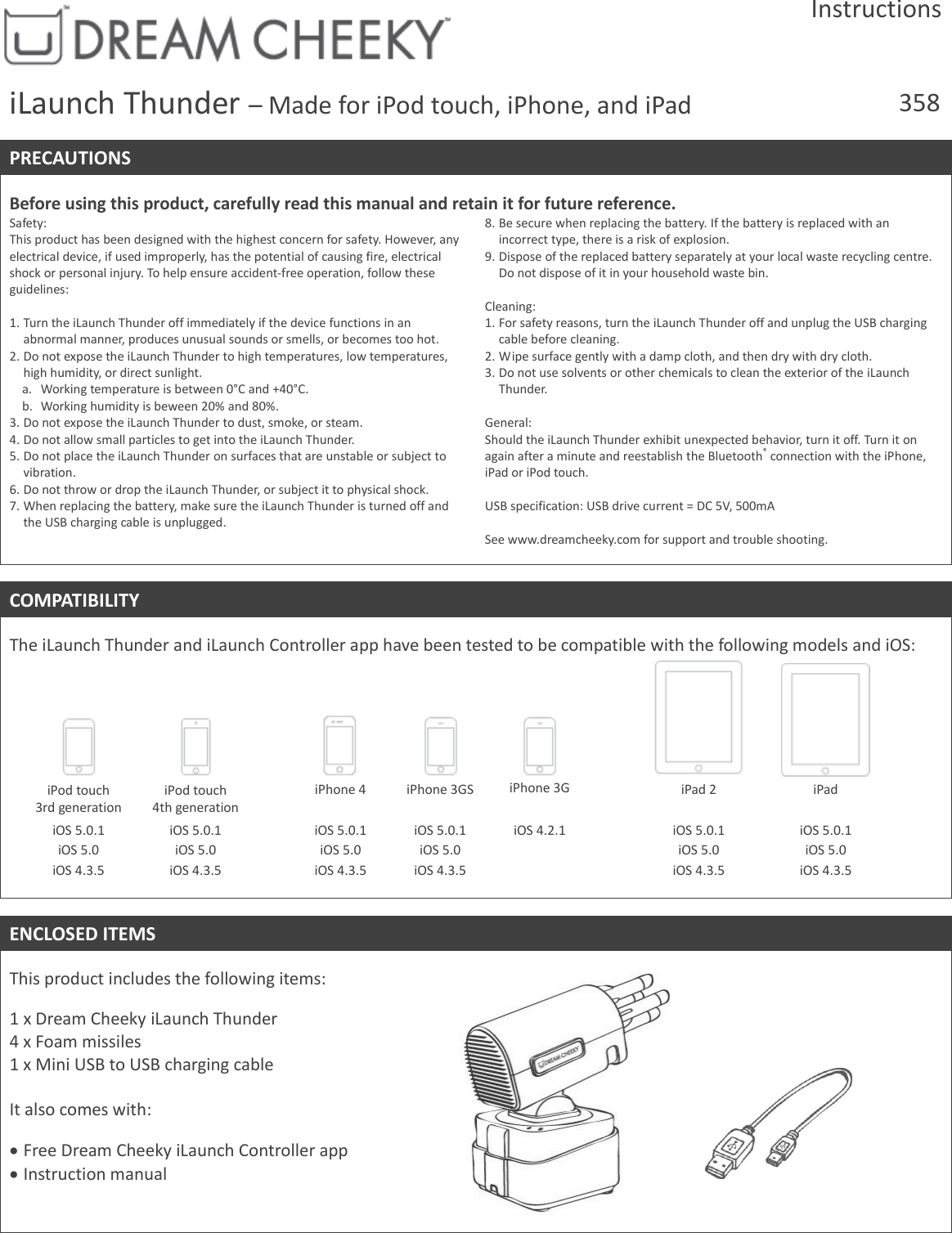 DREAM CHEEKY™

Instructions

iLaunch Thunder – Made for iPod touch, iPhone, and iPad

358

PRECAUTIONS

Before using this product, carefully read this manual and retain it for future reference.

Safety:
This product has been designed with the highest concern for safety. However, any electrical device, if used improperly, has the potential of causing fire, electrical shock or personal injury. To help ensure accident-free operation, follow these guidelines:

1. Turn the iLaunch Thunder off immediately if the device functions in an abnormal manner, produces unusual sounds or smells, or becomes too hot.
2. Do not expose the iLaunch Thunder to high temperatures, low temperatures, high humidity, or direct sunlight.
a. Working temperature is between 0°C and +40°C.
b. Working humidity is beween 20% and 80%.
3. Do not expose the iLaunch Thunder to dust, smoke, or steam.
4. Do not allow small particles to get into the iLaunch Thunder.
5. Do not place the iLaunch Thunder on surfaces that are unstable or subject to vibration.
6. Do not throw or drop the iLaunch Thunder, or subject it to physical shock.
7. When replacing the battery, make sure the iLaunch Thunder is turned off and the USB charging cable is unplugged.

8. Be secure when replacing the battery. If the battery is replaced with an incorrect type, there is a risk of explosion.
9. Dispose of the replaced battery separately at your local waste recycling centre. Do not dispose of it in your household waste bin.

Cleaning:
1. For safety reasons, turn the iLaunch Thunder off and unplug the USB charging cable before cleaning.
2. Wipe surface gently with a damp cloth, and then dry with dry cloth.
3. Do not use solvents or other chemicals to clean the exterior of the iLaunch Thunder.

General:
Should the iLaunch Thunder exhibit unexpected behavior, turn it off. Turn it on again after a minute and reestablish the Bluetooth® connection with the iPhone, iPad or iPod touch.

USB specification: USB drive current = DC 5V, 500mA

See www.dreamcheeky.com for support and trouble shooting.

COMPATIBILITY

The iLaunch Thunder and iLaunch Controller app have been tested to be compatible with the following models and iOS:

| iPod touch 3rd generation | iPod touch 4th generation | iPhone 4 | iPhone 3GS | iPhone 3G | iPad 2 | iPad |
|---|---|---|---|---|---|---|
| iOS 5.0.1 | iOS 5.0.1 | iOS 5.0.1 | iOS 5.0.1 | iOS 4.2.1 | iOS 5.0.1 | iOS 5.0.1 |
| iOS 5.0 | iOS 5.0 | iOS 5.0 | iOS 5.0 | | iOS 5.0 | iOS 5.0 |
| iOS 4.3.5 | iOS 4.3.5 | iOS 4.3.5 | iOS 4.3.5 | | iOS 4.3.5 | iOS 4.3.5 |

ENCLOSED ITEMS

This product includes the following items:

1 x Dream Cheeky iLaunch Thunder
4 x Foam missiles
1 x Mini USB to USB charging cable

It also comes with:

• Free Dream Cheeky iLaunch Controller app
• Instruction manual

DREAM CHEEKY