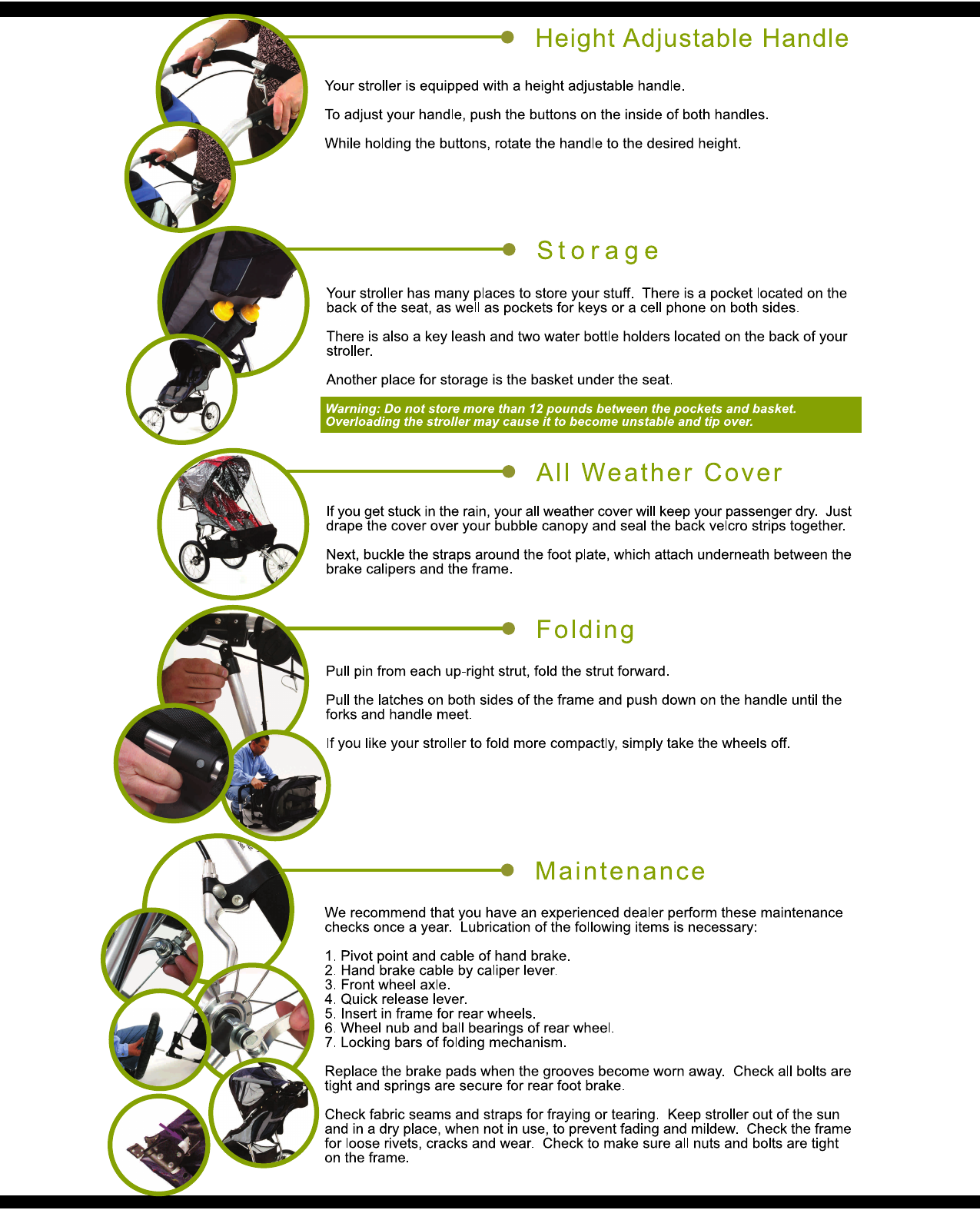 Height Adjustable Handle

Your stroller is equipped with a height adjustable handle.

To adjust your handle, push the buttons on the inside of both handles.

While holding the buttons, rotate the handle to the desired height.

Storage

Your stroller has many places to store your stuff. There is a pocket located on the back of the seat, as well as pockets for keys or a cell phone on both sides.

There is also a key leash and two water bottle holders located on the back of your stroller.

Another place for storage is the basket under the seat.

Warning: Do not store more than 12 pounds between the pockets and basket. Overloading the stroller may cause it to become unstable and tip over.

All Weather Cover

If you get stuck in the rain, your all weather cover will keep your passenger dry. Just drape the cover over your bubble canopy and seal the back velcro strips together.

Next, buckle the straps around the foot plate, which attach underneath between the brake calipers and the frame.

Folding

Pull pin from each up-right strut, fold the strut forward.

Pull the latches on both sides of the frame and push down on the handle until the forks and handle meet.

If you like your stroller to fold more compactly, simply take the wheels off.

Maintenance

We recommend that you have an experienced dealer perform these maintenance checks once a year. Lubrication of the following items is necessary:

1. Pivot point and cable of hand brake.
2. Hand brake cable by caliper lever.
3. Front wheel axle.
4. Quick release lever.
5. Insert in frame for rear wheels.
6. Wheel nub and ball bearings of rear wheel.
7. Locking bars of folding mechanism.

Replace the brake pads when the grooves become worn away. Check all bolts are tight and springs are secure for rear foot brake.

Check fabric seams and straps for fraying or tearing. Keep stroller out of the sun and in a dry place, when not in use, to prevent fading and mildew. Check the frame for loose rivets, cracks and wear. Check to make sure all nuts and bolts are tight on the frame.