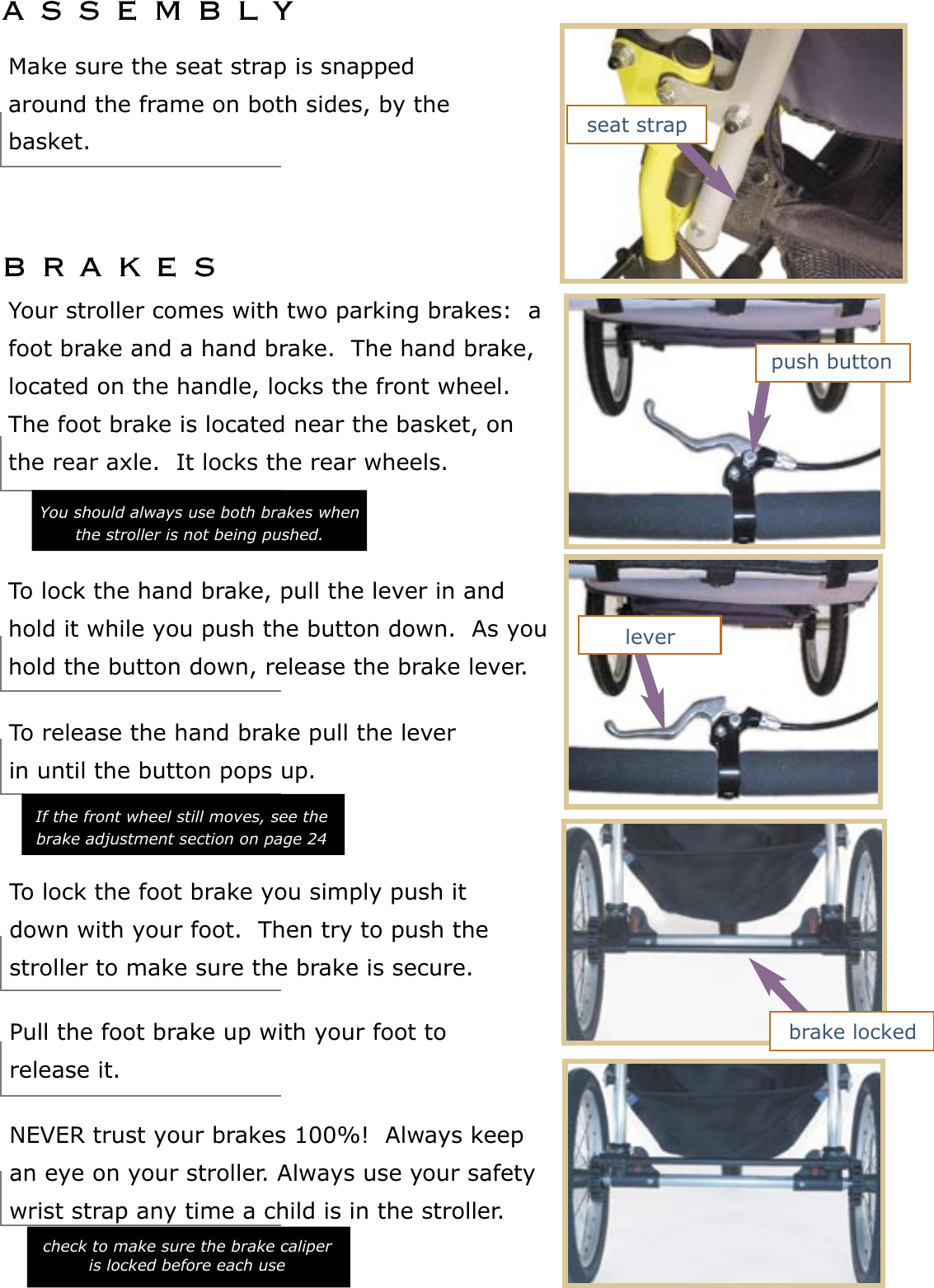 ASSEMBLY

Make sure the seat strap is snapped around the frame on both sides, by the basket.

seat strap

BRAKES

Your stroller comes with two parking brakes: a foot brake and a hand brake. The hand brake, located on the handle, locks the front wheel. The foot brake is located near the basket, on the rear axle. It locks the rear wheels.

You should always use both brakes when the stroller is not being pushed.

push button

To lock the hand brake, pull the lever in and hold it while you push the button down. As you hold the button down, release the brake lever.

lever

To release the hand brake pull the lever in until the button pops up.

If the front wheel still moves, see the brake adjustment section on page 24

To lock the foot brake you simply push it down with your foot. Then try to push the stroller to make sure the brake is secure.

brake locked

Pull the foot brake up with your foot to release it.

NEVER trust your brakes 100%! Always keep an eye on your stroller. Always use your safety wrist strap any time a child is in the stroller.

check to make sure the brake caliper is locked before each use