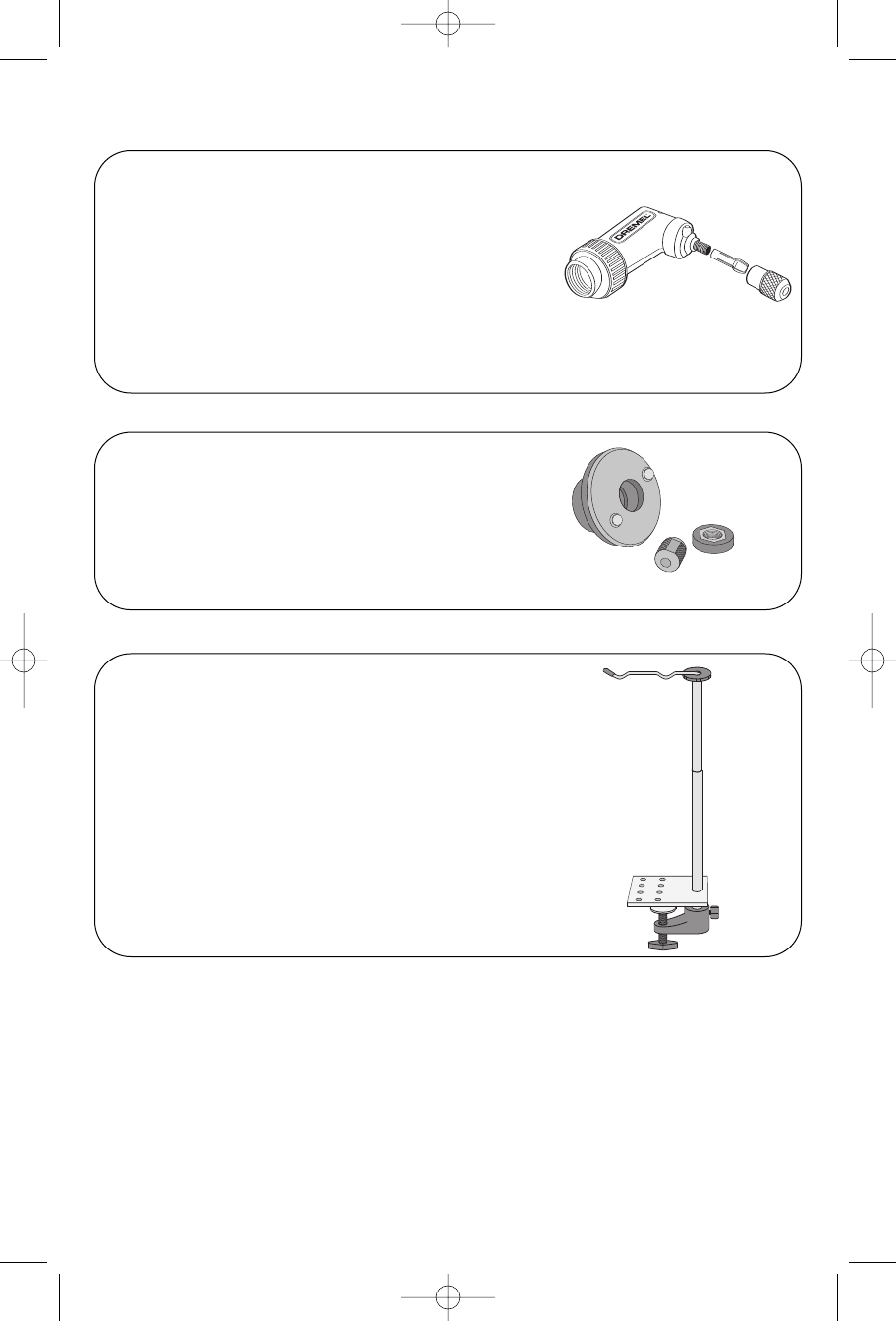 DREMEL