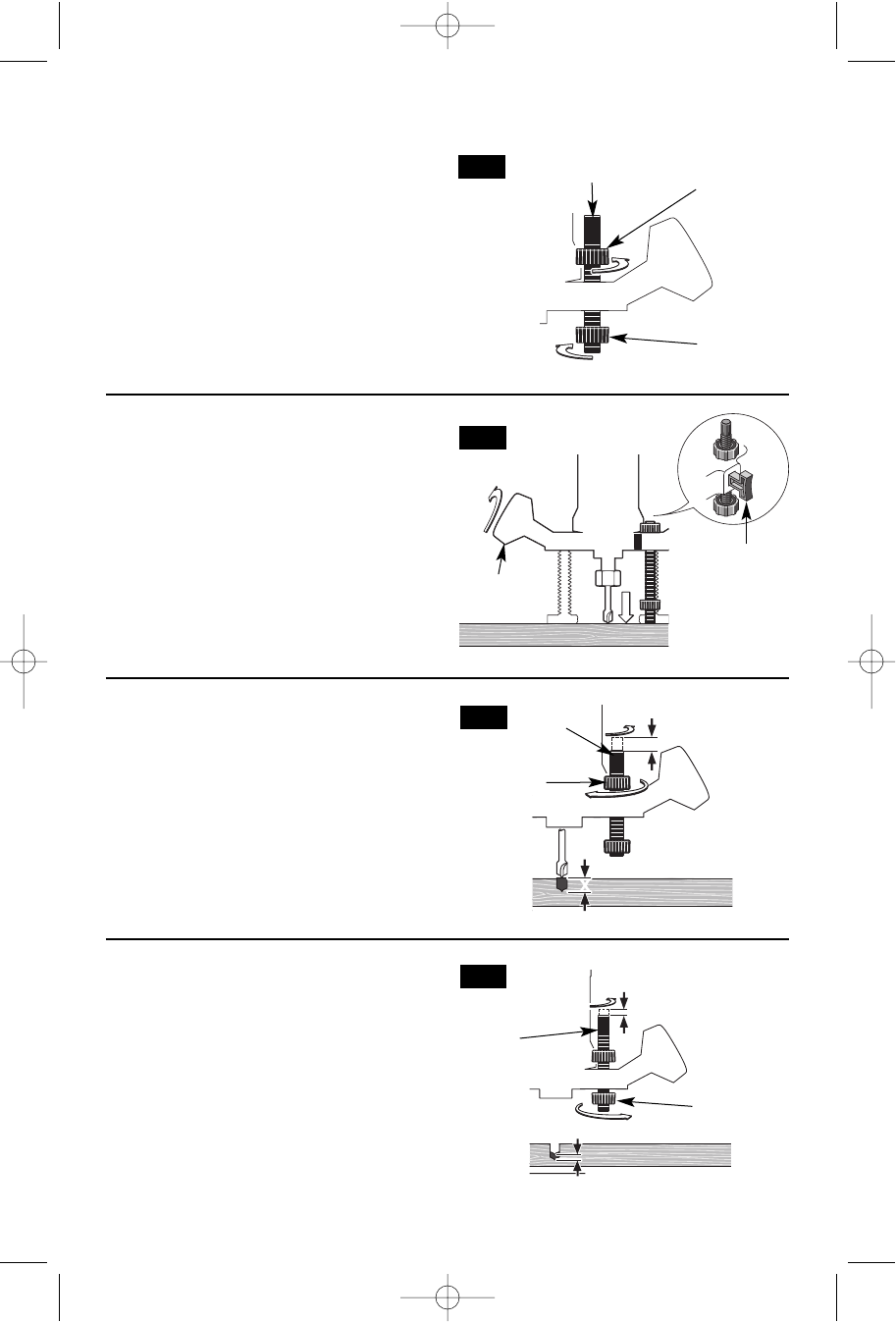 X