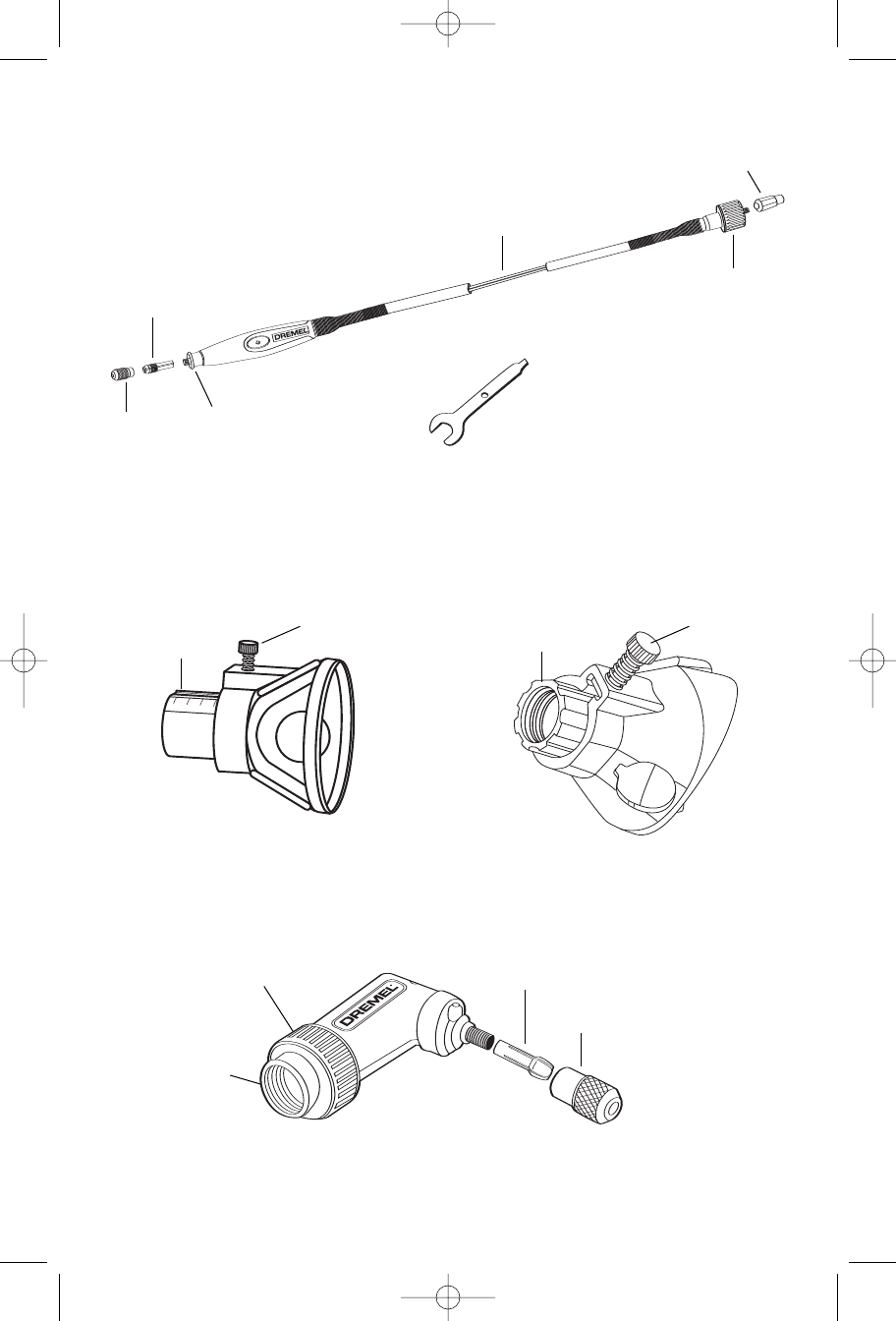 DREMEL

DREMEL