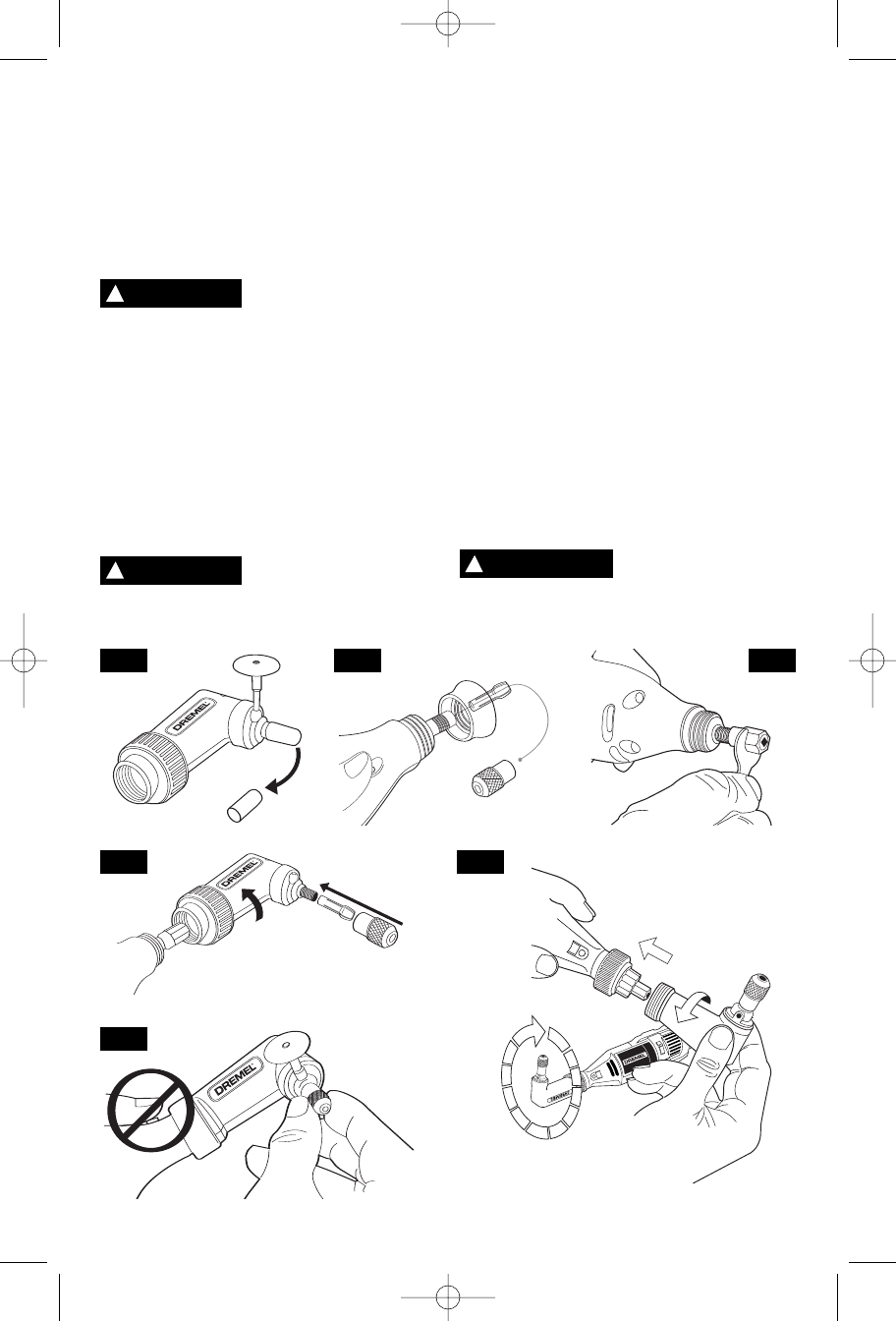 DREMEL

DREMEL

DREMEL

DREMEL